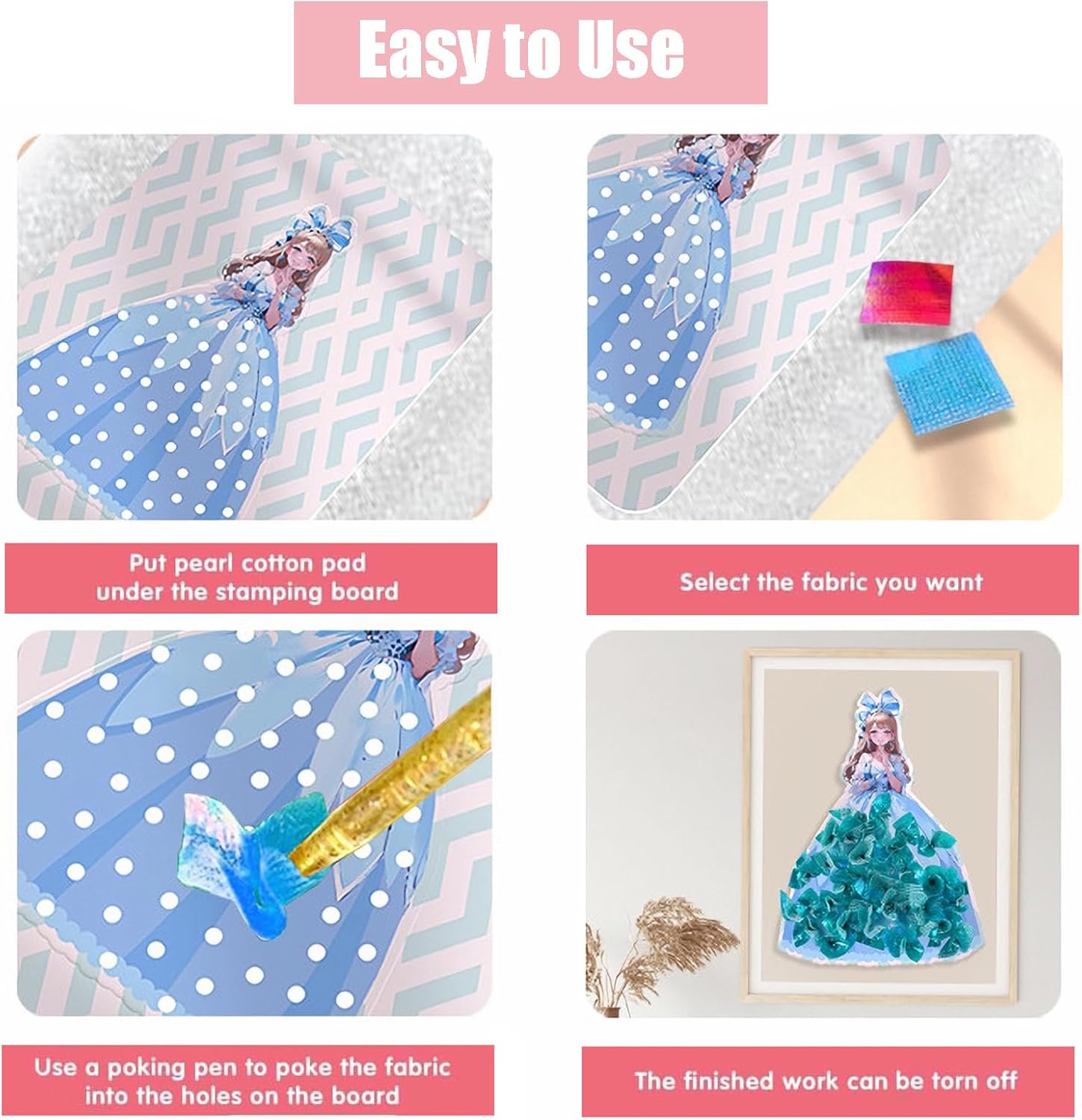 Easy to Use

Put pearl cotton pad under the stamping board

Select the fabric you want

Use a poking pen to poke the fabric into the holes on the board

The finished work can be torn off