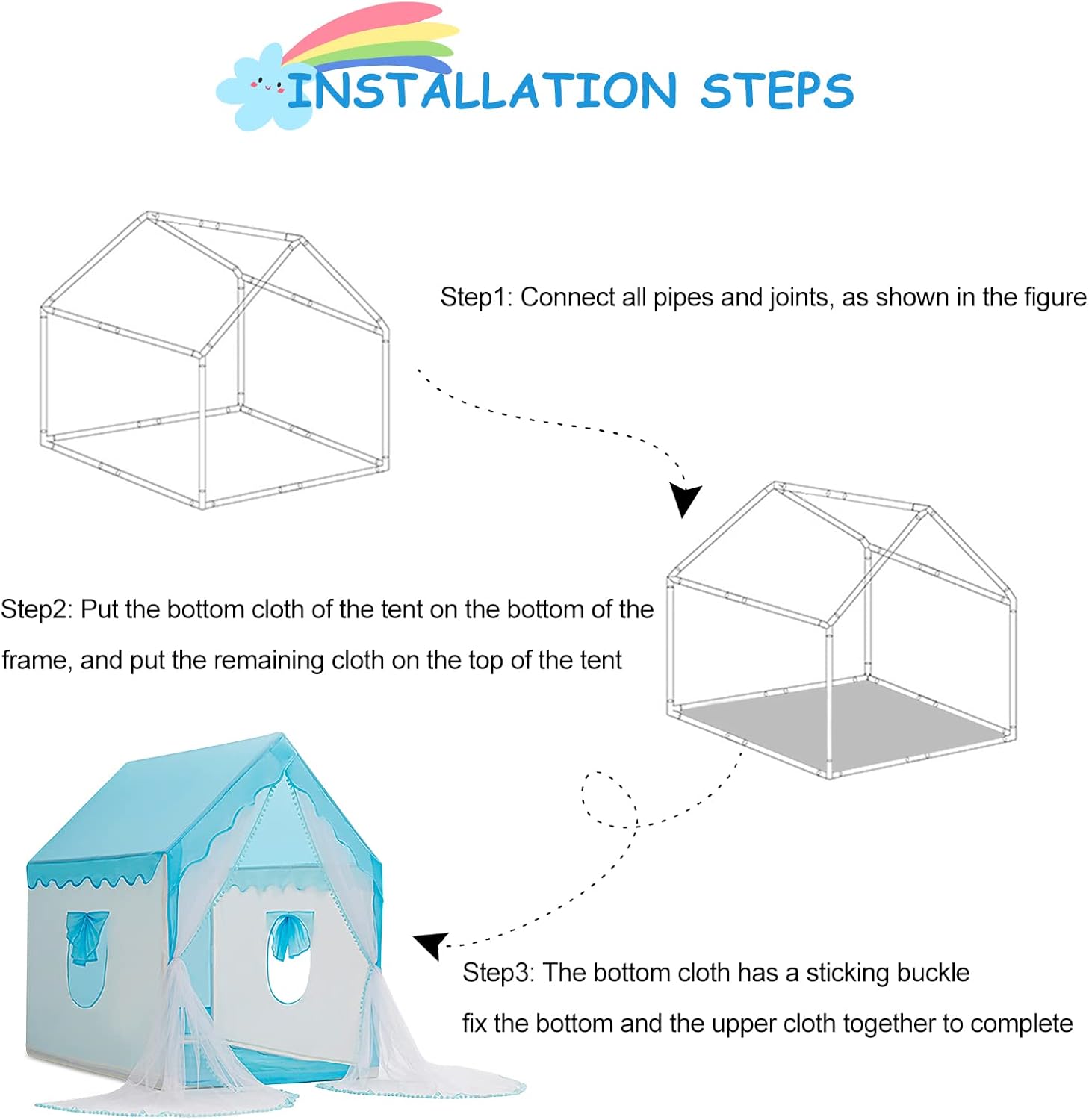 INSTALLATION STEPS

Step1: Connect all pipes and joints, as shown in the figure

Step2: Put the bottom cloth of the tent on the bottom of the frame, and put the remaining cloth on the top of the tent

Step3: The bottom cloth has a sticking buckle

fix the bottom and the upper cloth together to complete