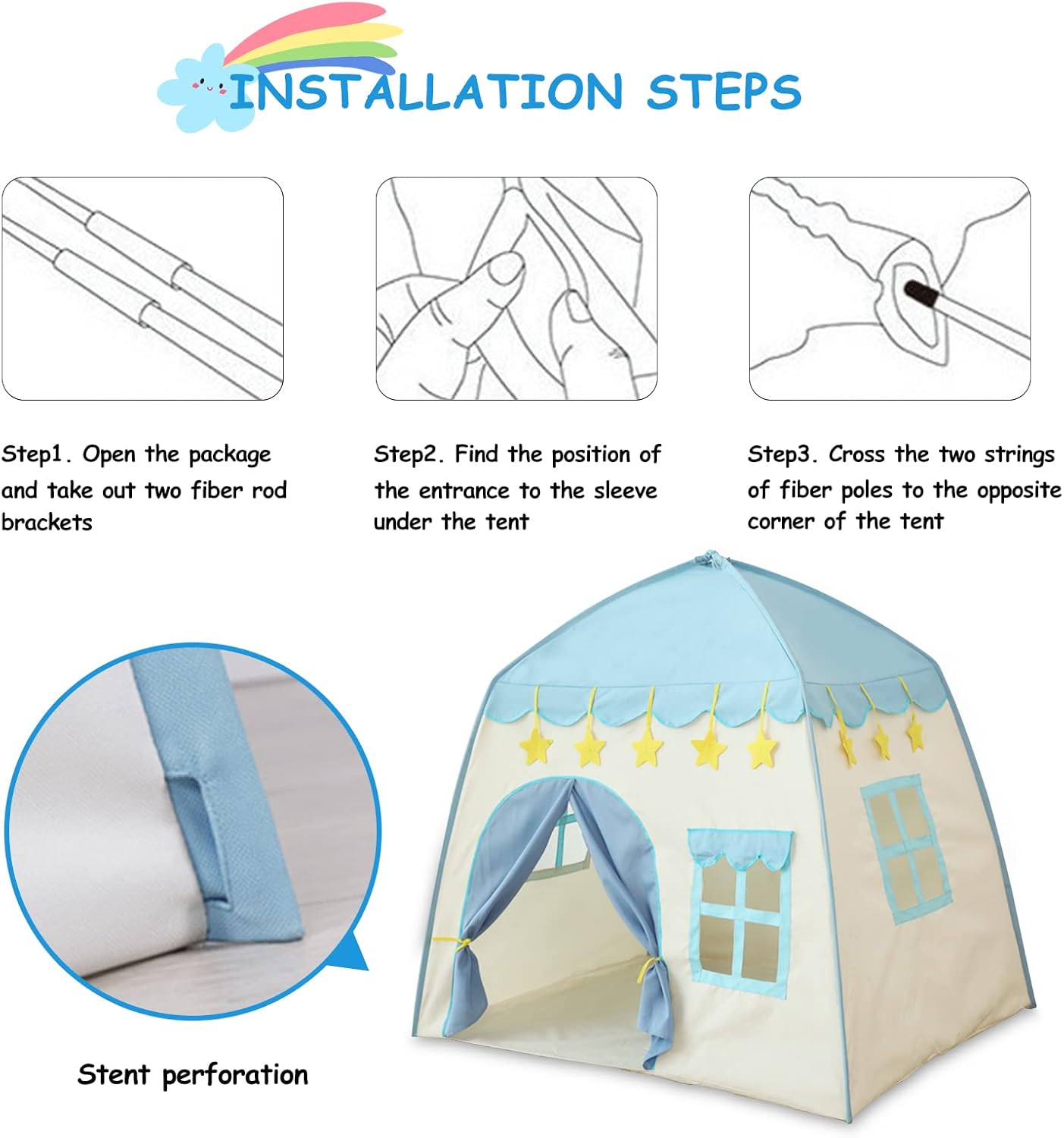 INSTALLATION STEPS

Step1. Open the package and take out two fiber rod brackets

Step2. Find the position of the entrance to the sleeve under the tent

Step3. Cross the two strings of fiber poles to the opposite corner of the tent

Stent perforation