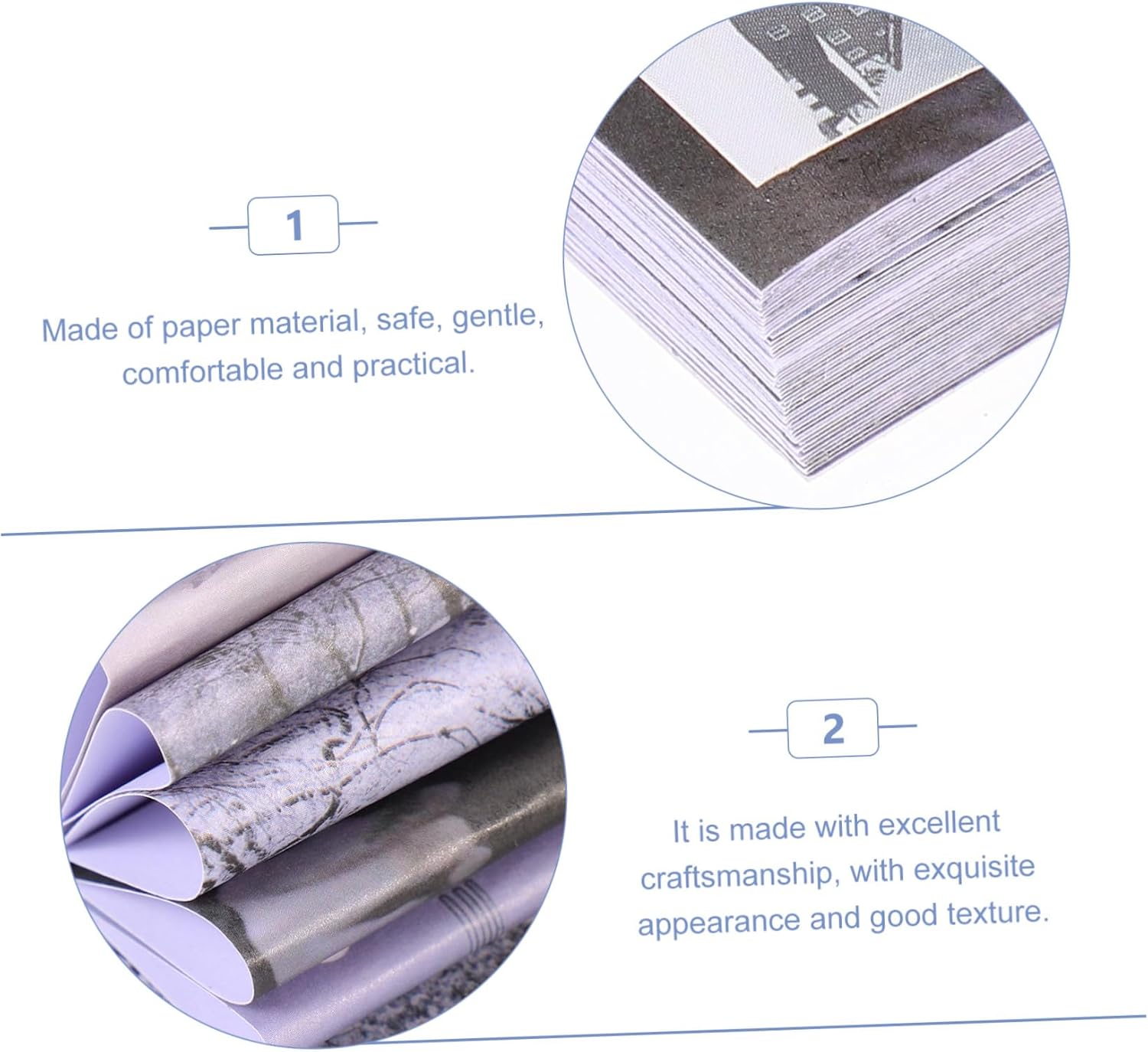 1

Made of paper material, safe, gentle, comfortable and practical.

2

It is made with excellent craftsmanship, with exquisite appearance and good texture.