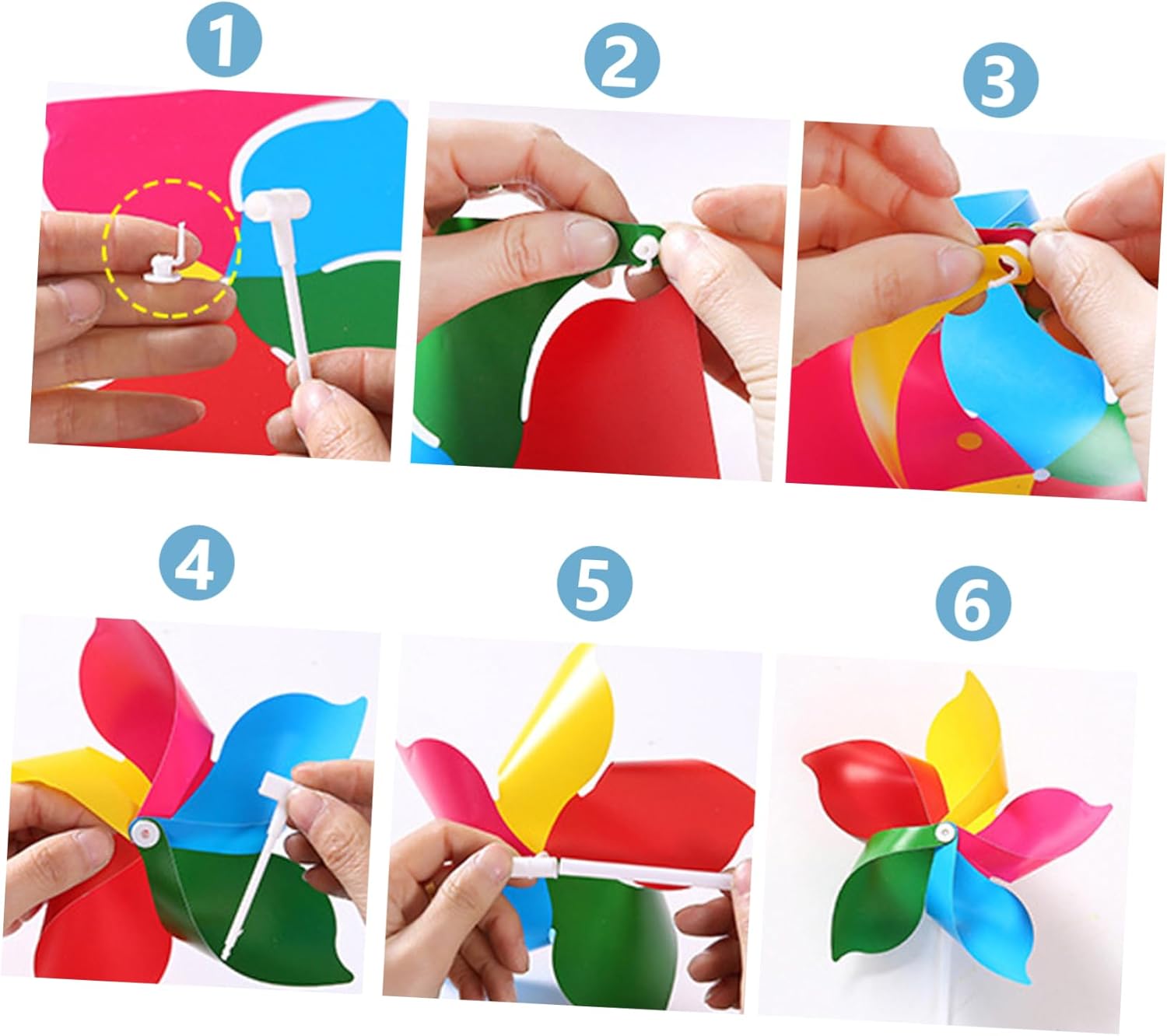 1

2

3

4

5

6