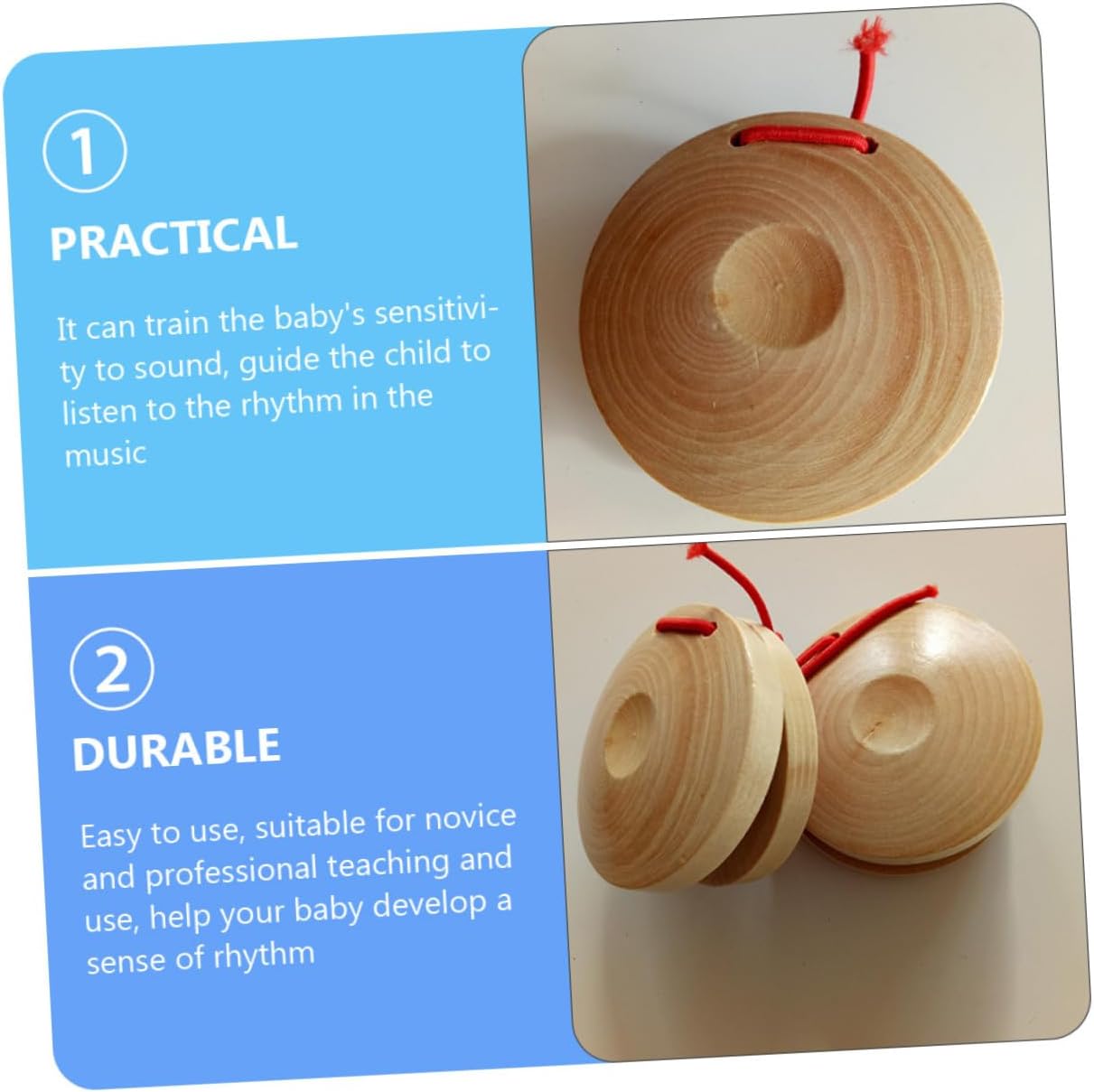 ①

PRACTICAL

It can train the baby's sensitivity to sound, guide the child to listen to the rhythm in the music

②

DURABLE

Easy to use, suitable for novice and professional teaching and use, help your baby develop a sense of rhythm