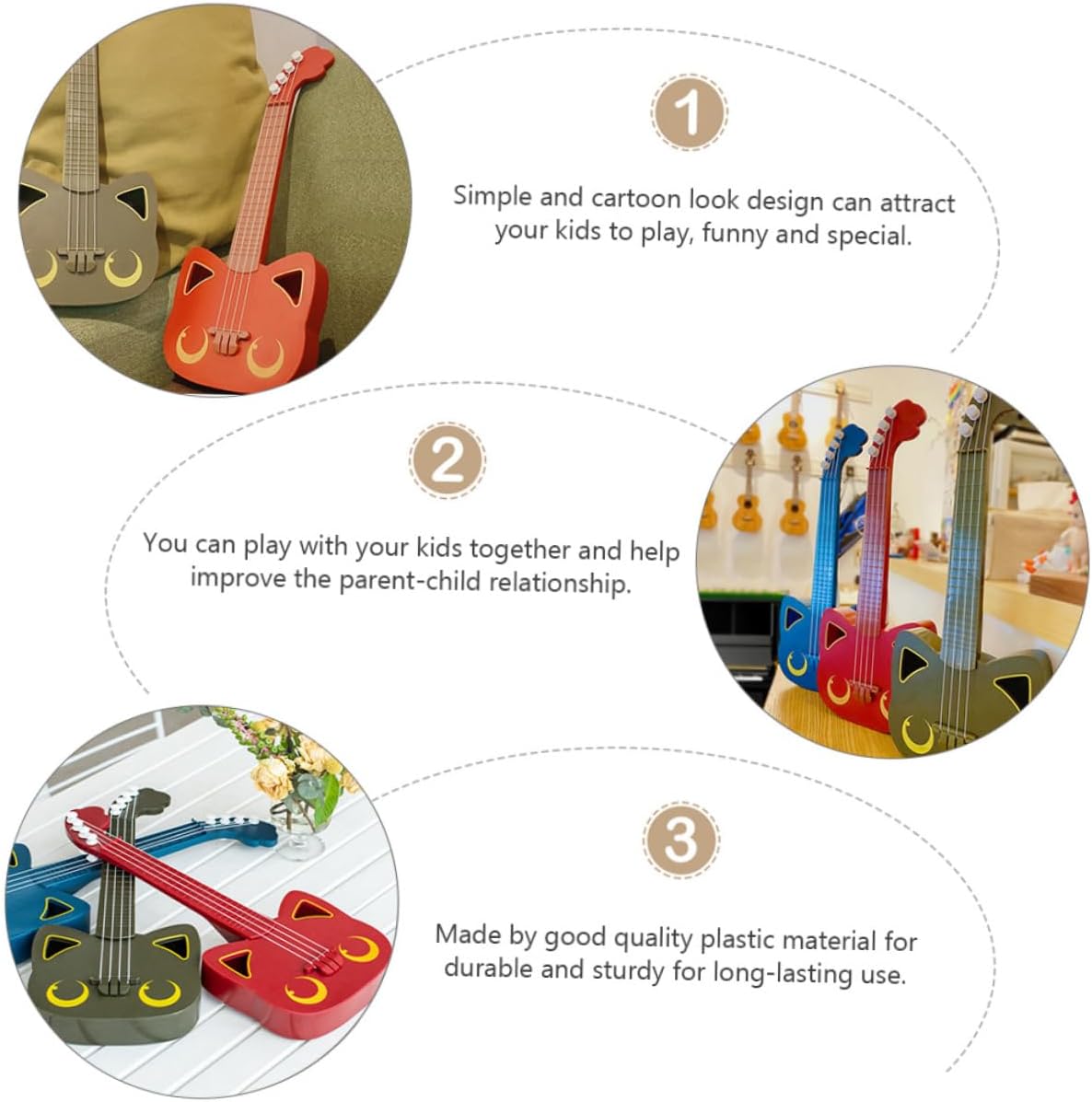 1

Simple and cartoon look design can attract your kids to play, funny and special.

2

You can play with your kids together and help improve the parent-child relationship.

3

Made by good quality plastic material for durable and sturdy for long-lasting use.