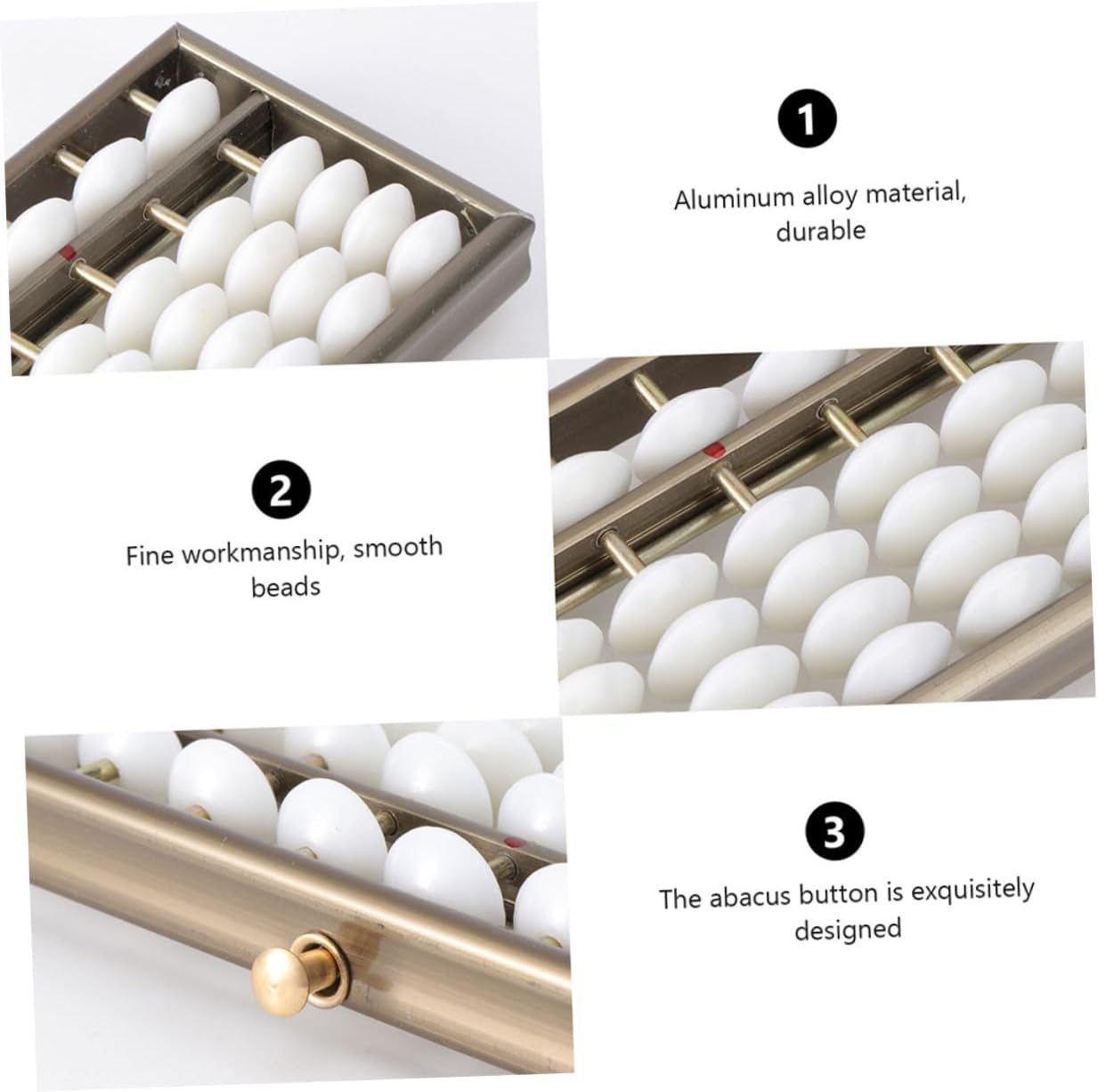 1

Aluminum alloy material, durable

2

Fine workmanship, smooth beads

3

The abacus button is exquisitely designed