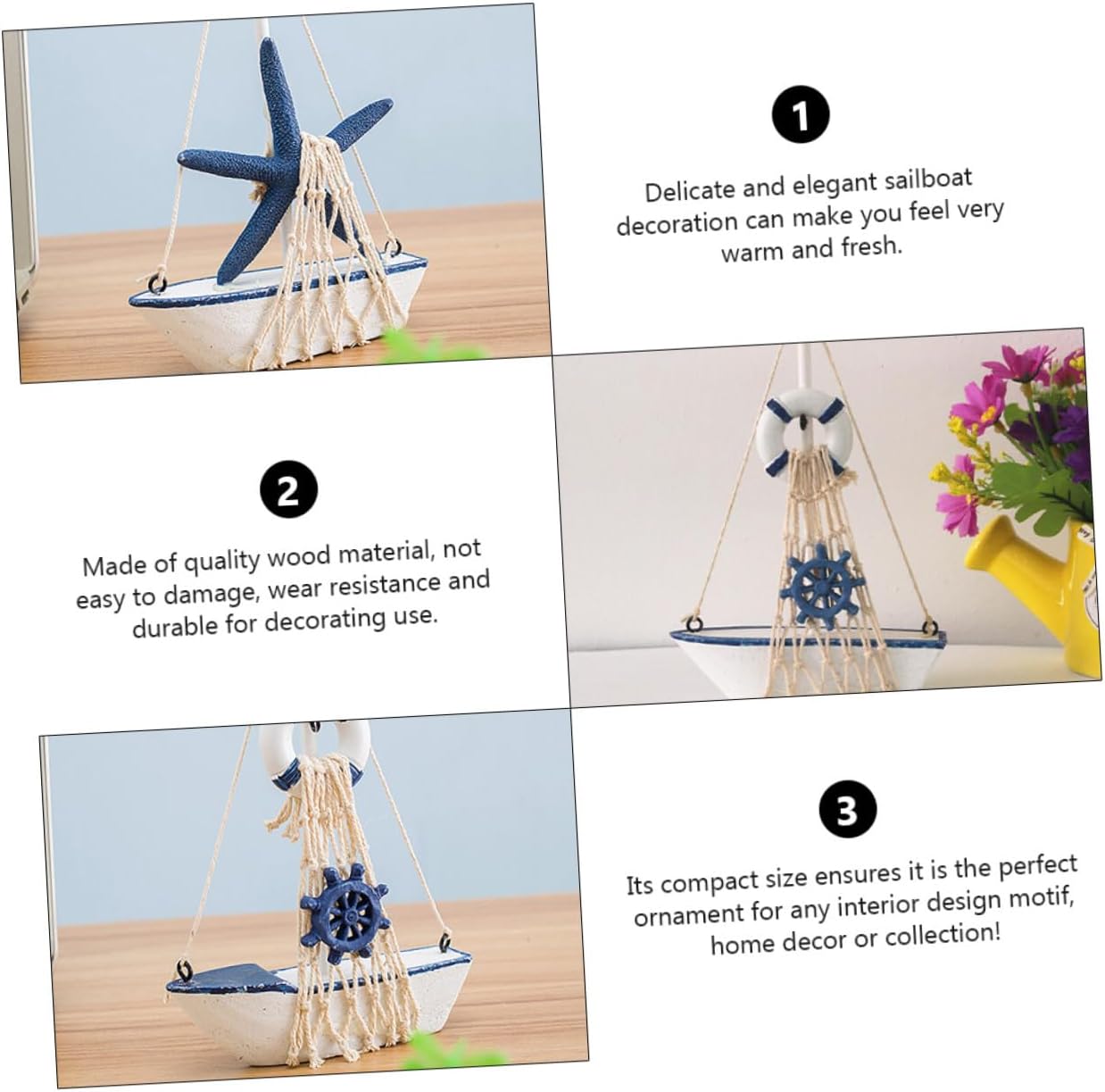 1

Delicate and elegant sailboat decoration can make you feel very warm and fresh.

2

Made of quality wood material, not easy to damage, wear resistance and durable for decorating use.

3

Its compact size ensures it is the perfect ornament for any interior design motif, home decor or collection!