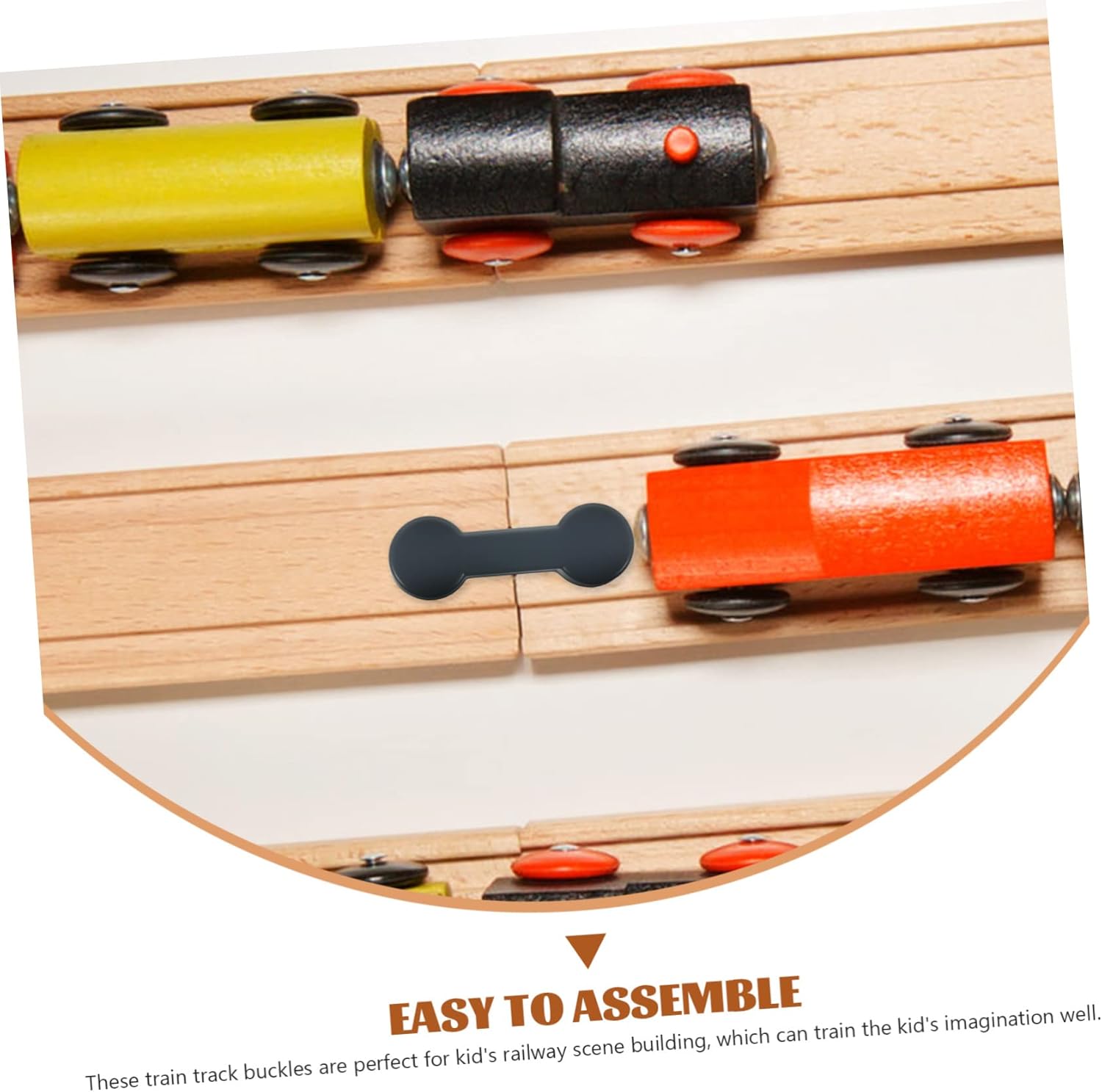 EASY TO ASSEMBLE

These train track buckles are perfect for kid's railway scene building, which can train the kid's imagination well.