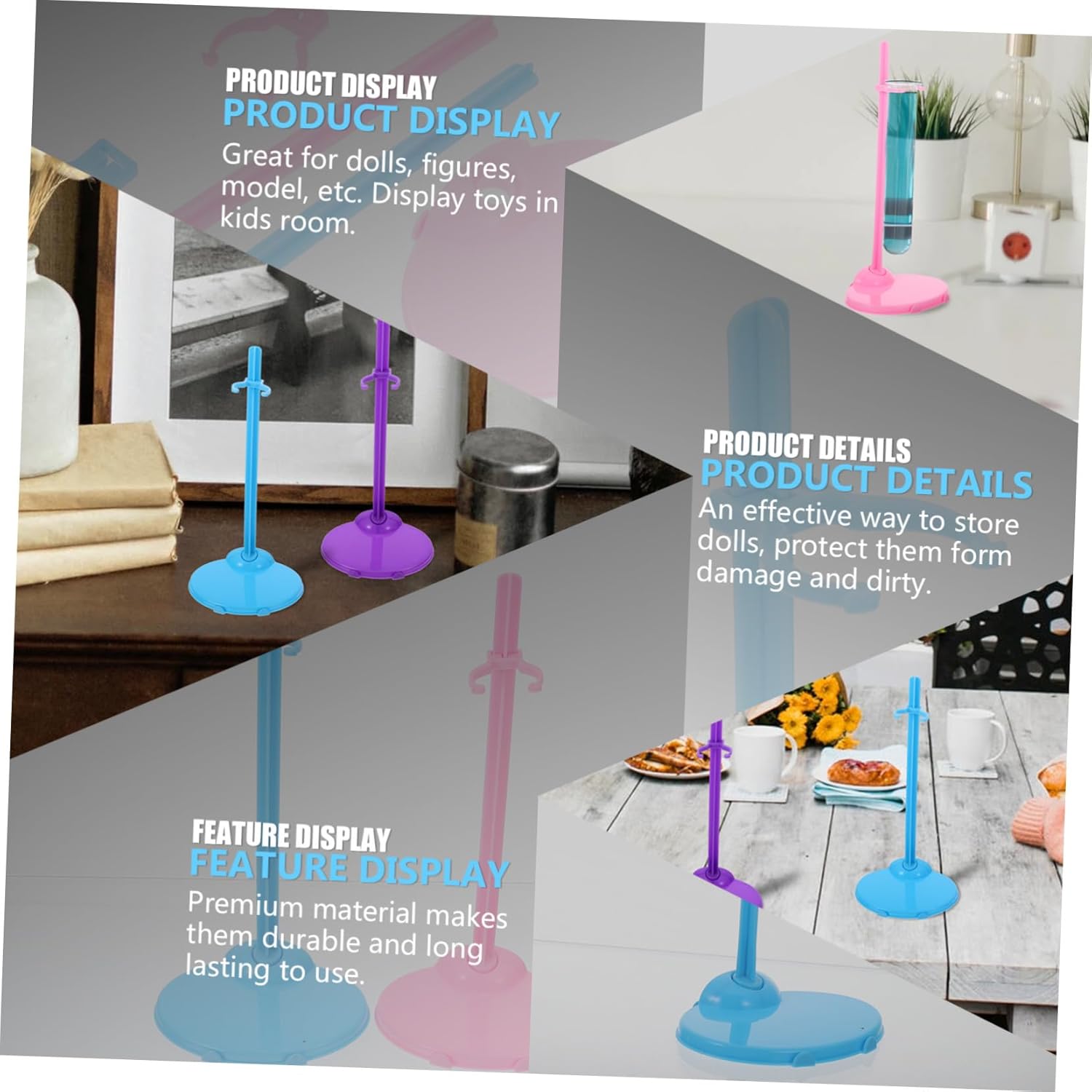 PRODUCT DISPLAY
PRODUCT DISPLAY
Great for dolls, figures, model, etc. Display toys in kids room.

PRODUCT DETAILS
PRODUCT DETAILS
An effective way to store dolls, protect them form damage and dirty.

FEATURE DISPLAY
FEATURE DISPLAY
Premium material makes them durable and long lasting to use.