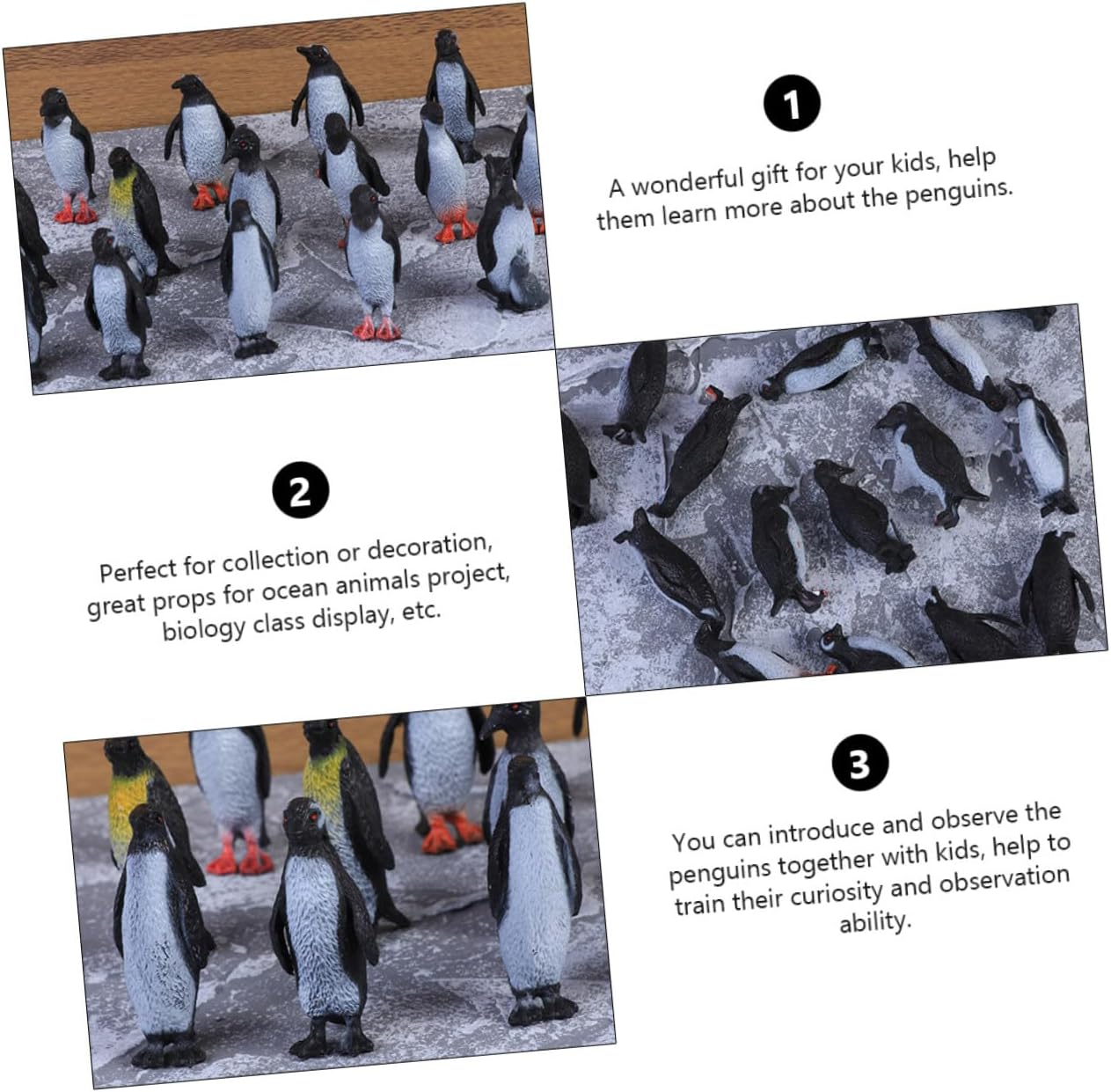 1

A wonderful gift for your kids, help them learn more about the penguins.

2

Perfect for collection or decoration, great props for ocean animals project, biology class display, etc.

3

You can introduce and observe the penguins together with kids, help to train their curiosity and observation ability.