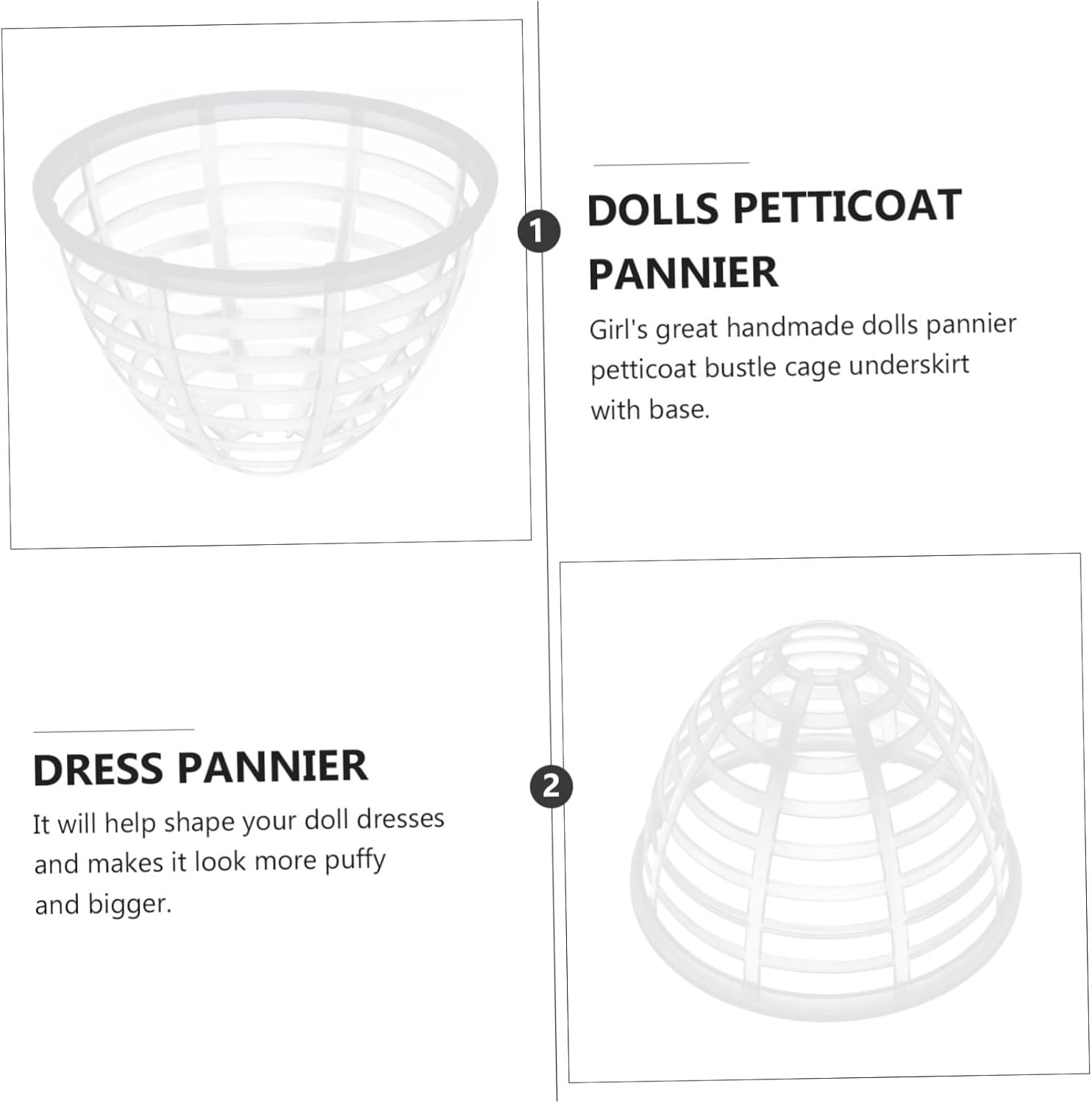 1

DOLLS PETTICOAT PANNIER

Girl's great handmade dolls pannier petticoat bustle cage underskirt with base.

DRESS PANNIER

It will help shape your doll dresses and makes it look more puffy and bigger.

2