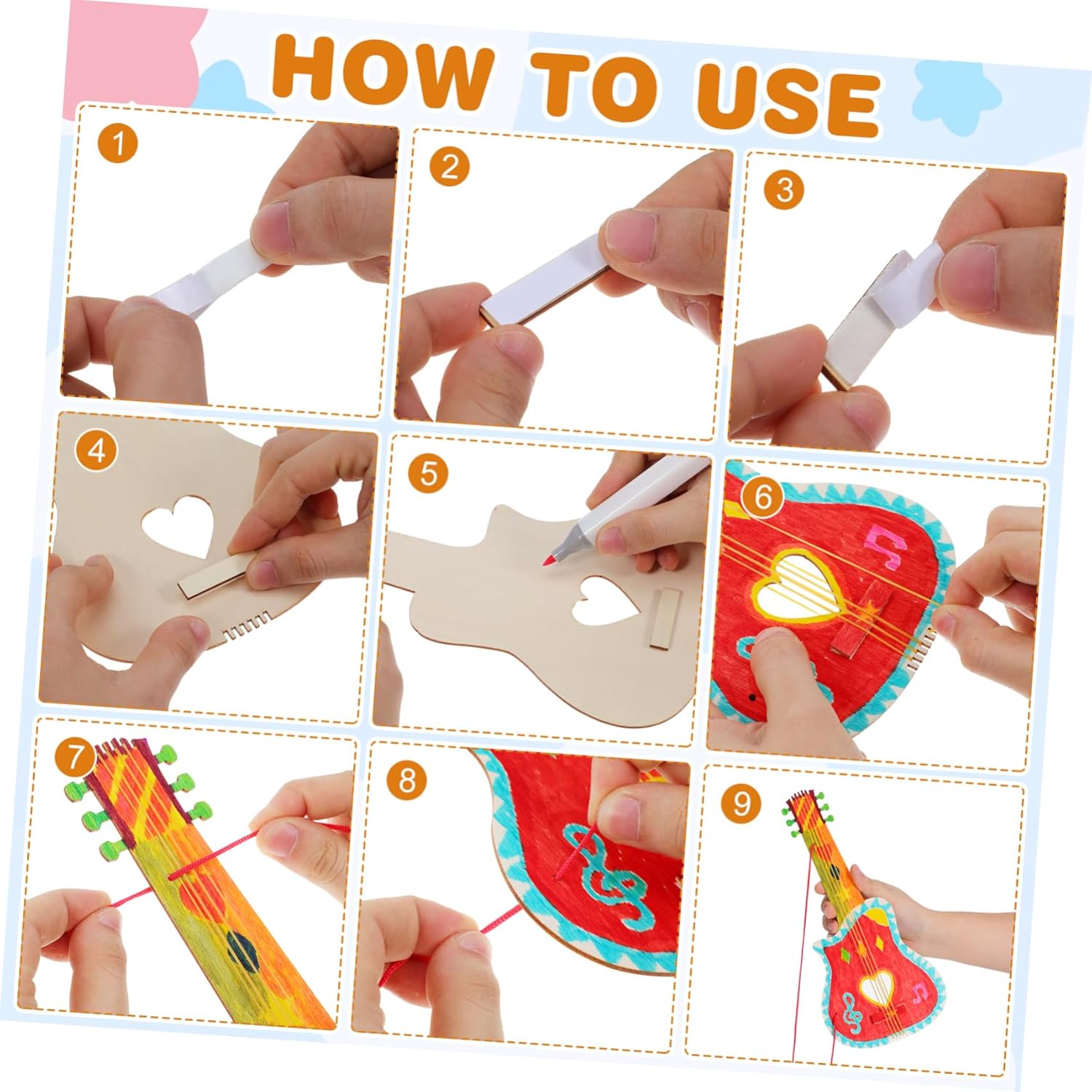 HOW TO USE

1

2

3

4

5

6

7

8

9