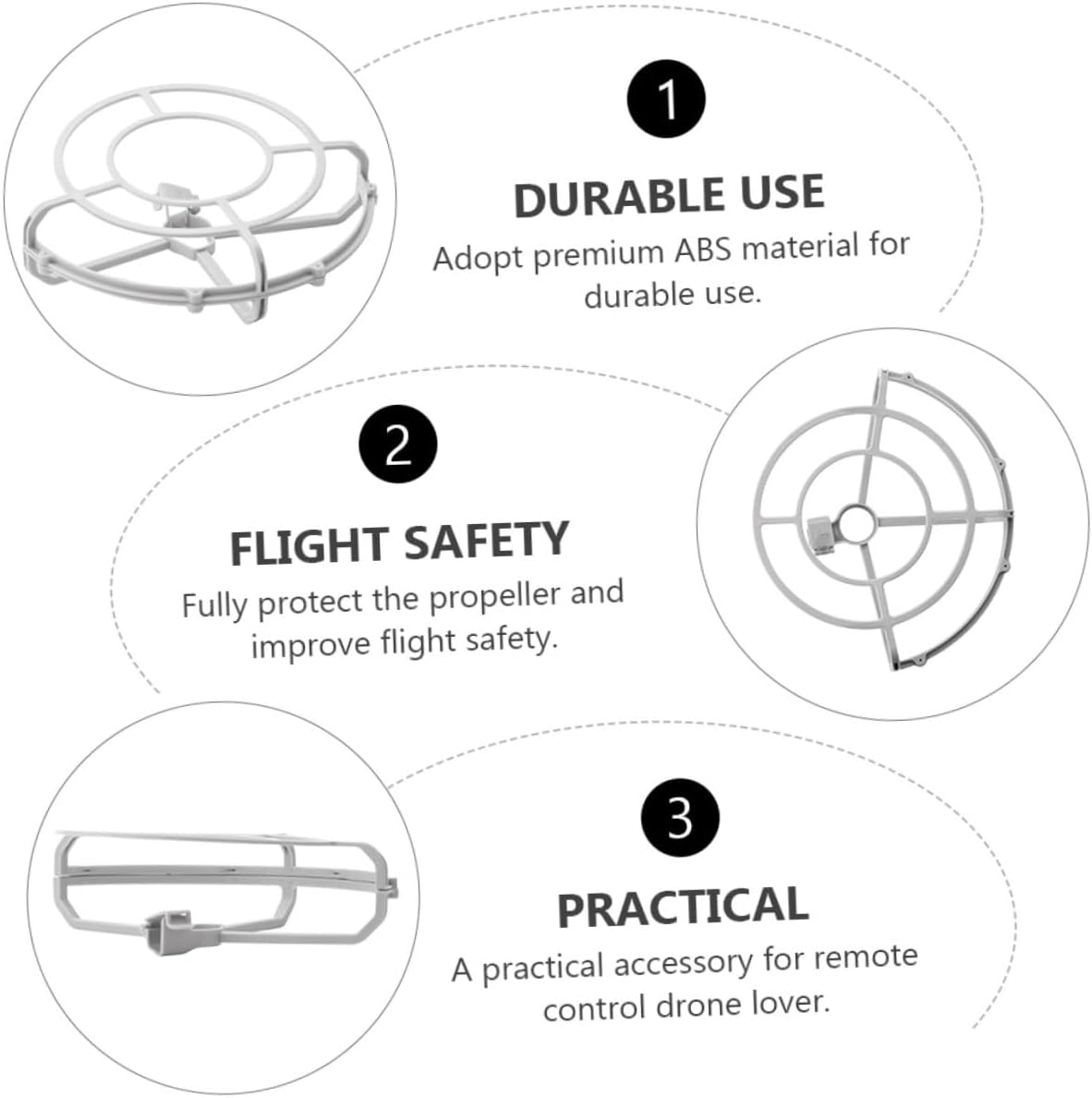 1

DURABLE USE

Adopt premium ABS material for durable use.

2

FLIGHT SAFETY

Fully protect the propeller and improve flight safety.

3

PRACTICAL

A practical accessory for remote control drone lover.