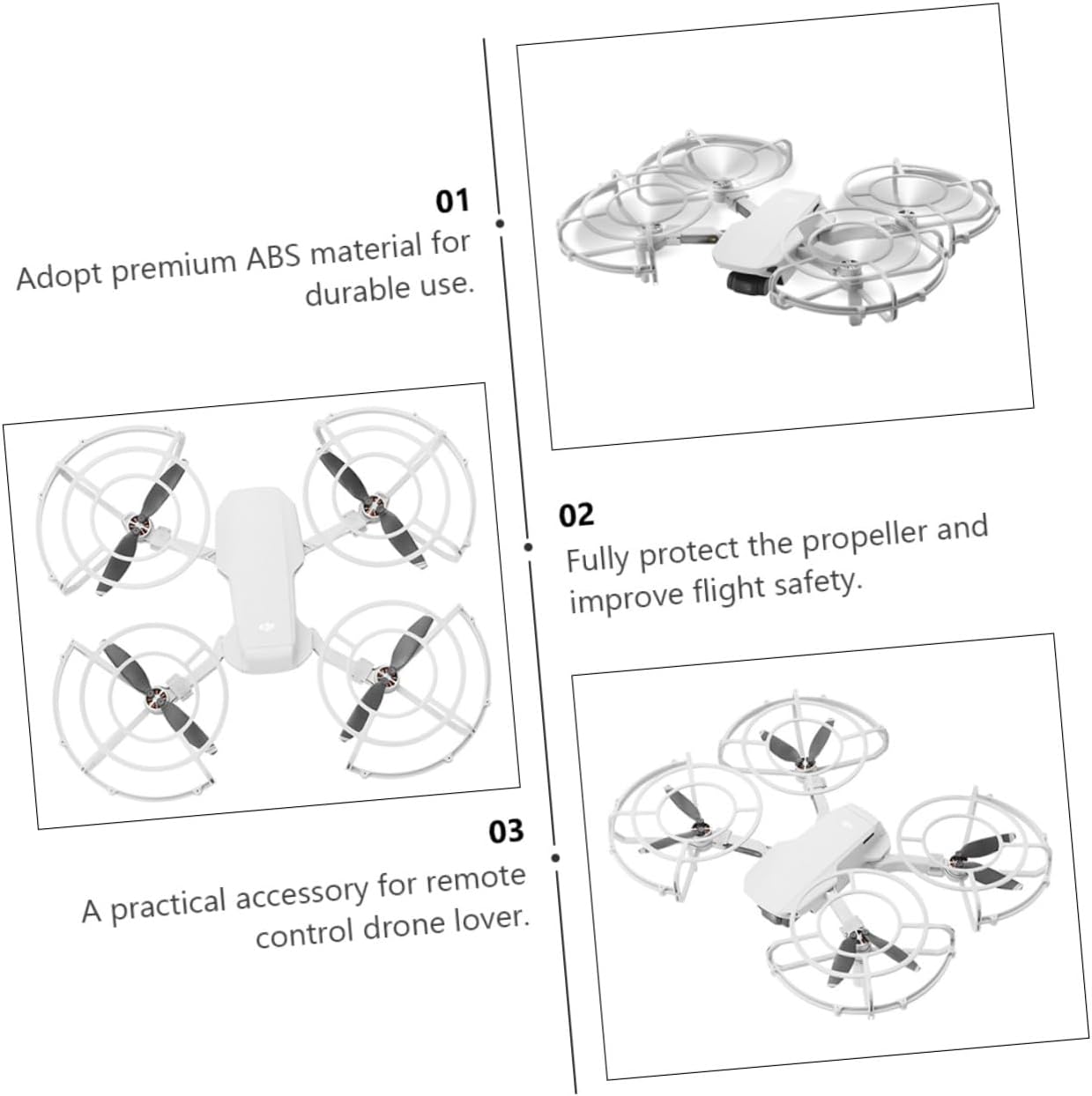 01
Adopt premium ABS material for durable use.

02
Fully protect the propeller and improve flight safety.

03
A practical accessory for remote control drone lover.