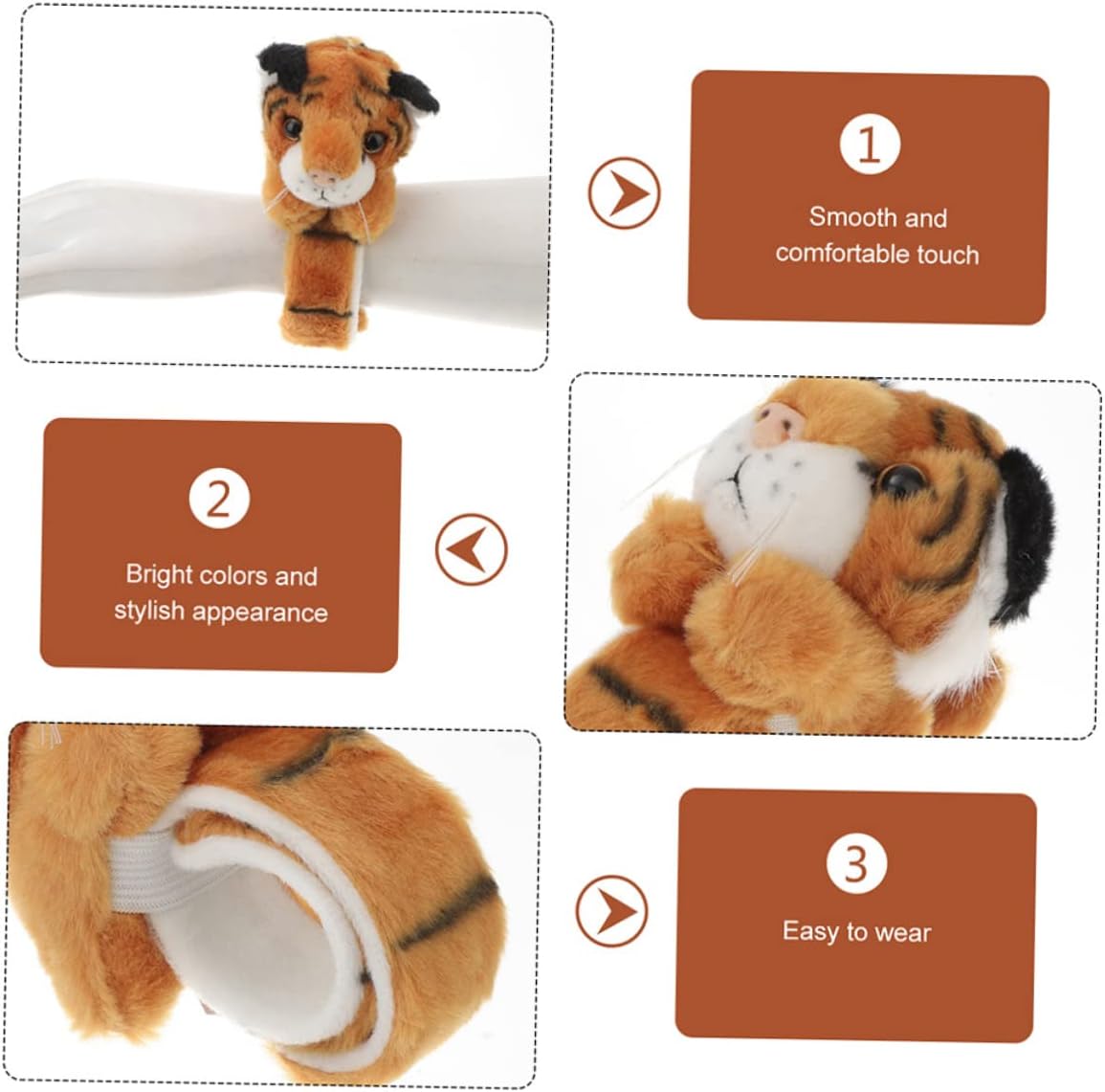 1
Smooth and comfortable touch

2
Bright colors and stylish appearance

3
Easy to wear