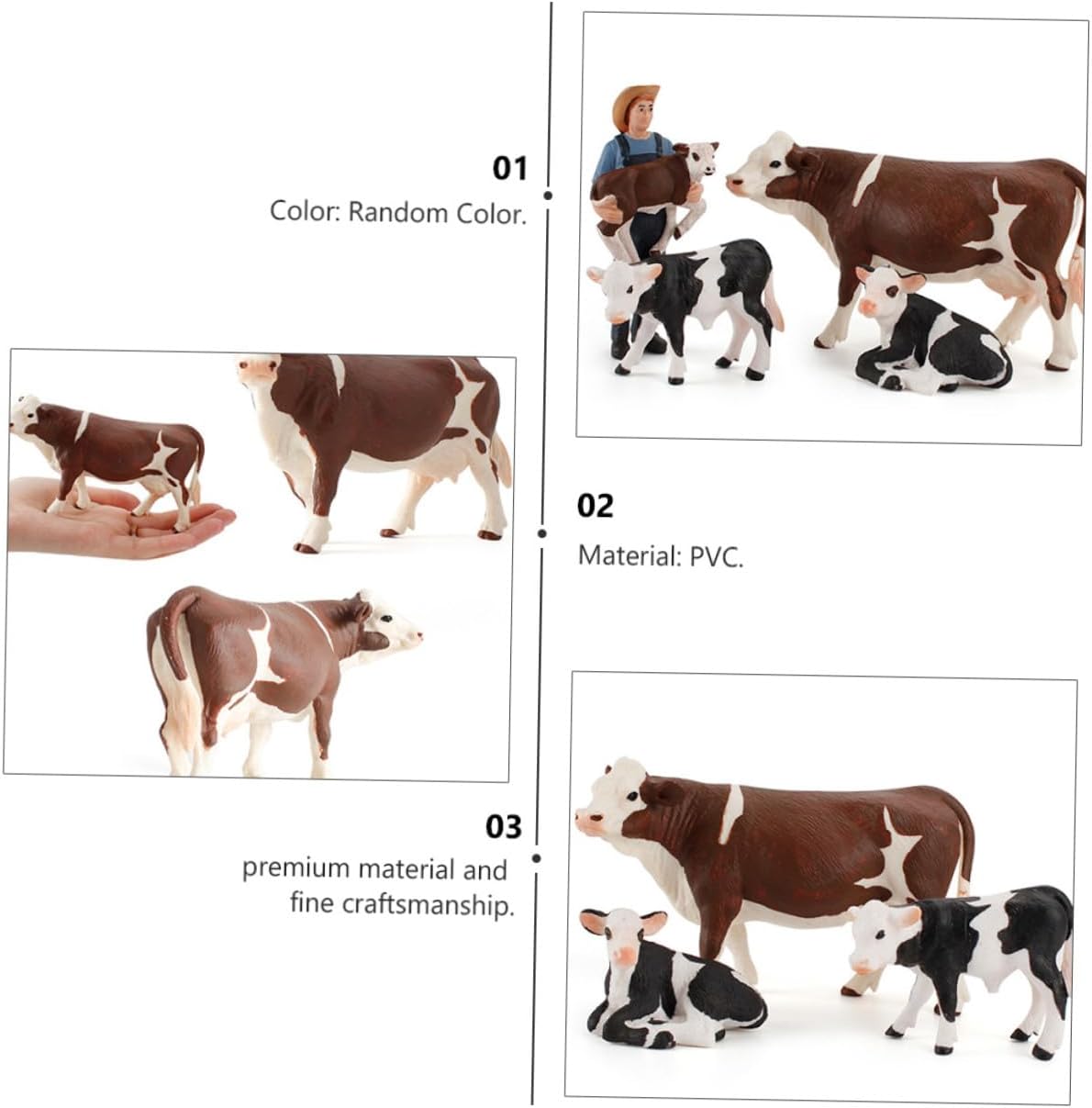 01
Color: Random Color.

02
Material: PVC.

03
premium material and fine craftsmanship.