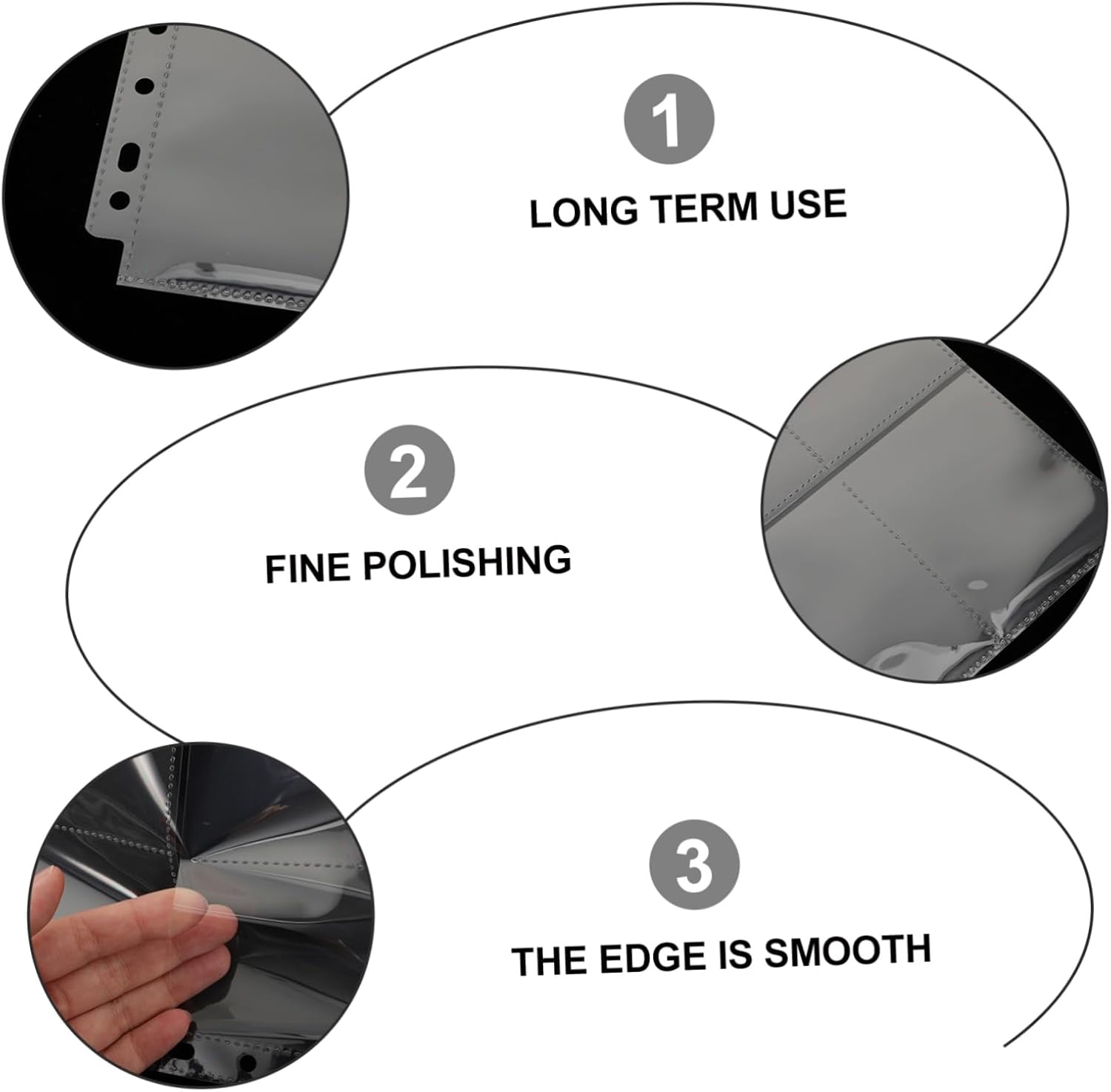 1

LONG TERM USE

2

FINE POLISHING

3

THE EDGE IS SMOOTH