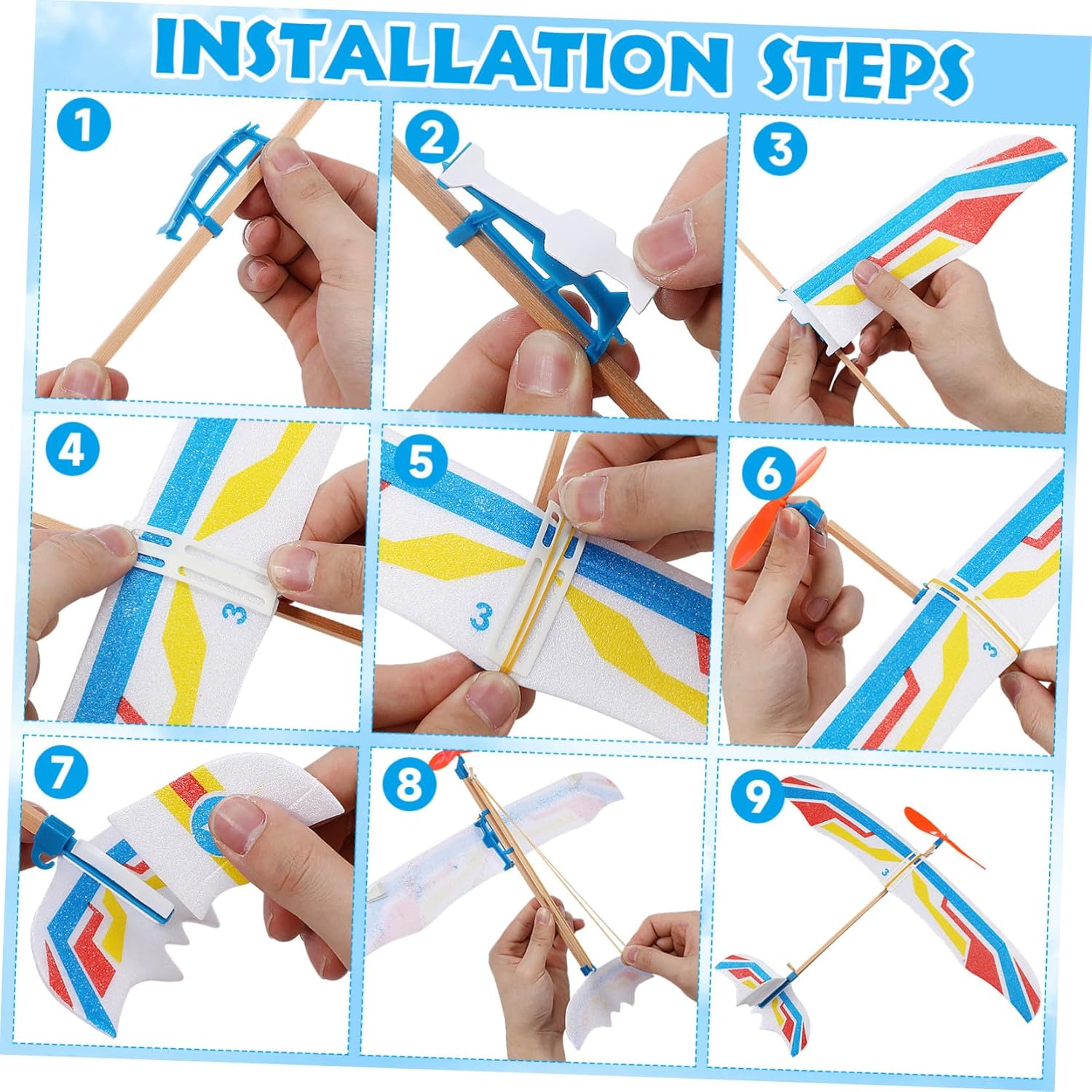 INSTALLATION STEPS

1

2

3

4

3

5

3

6

3

7

8

9

3