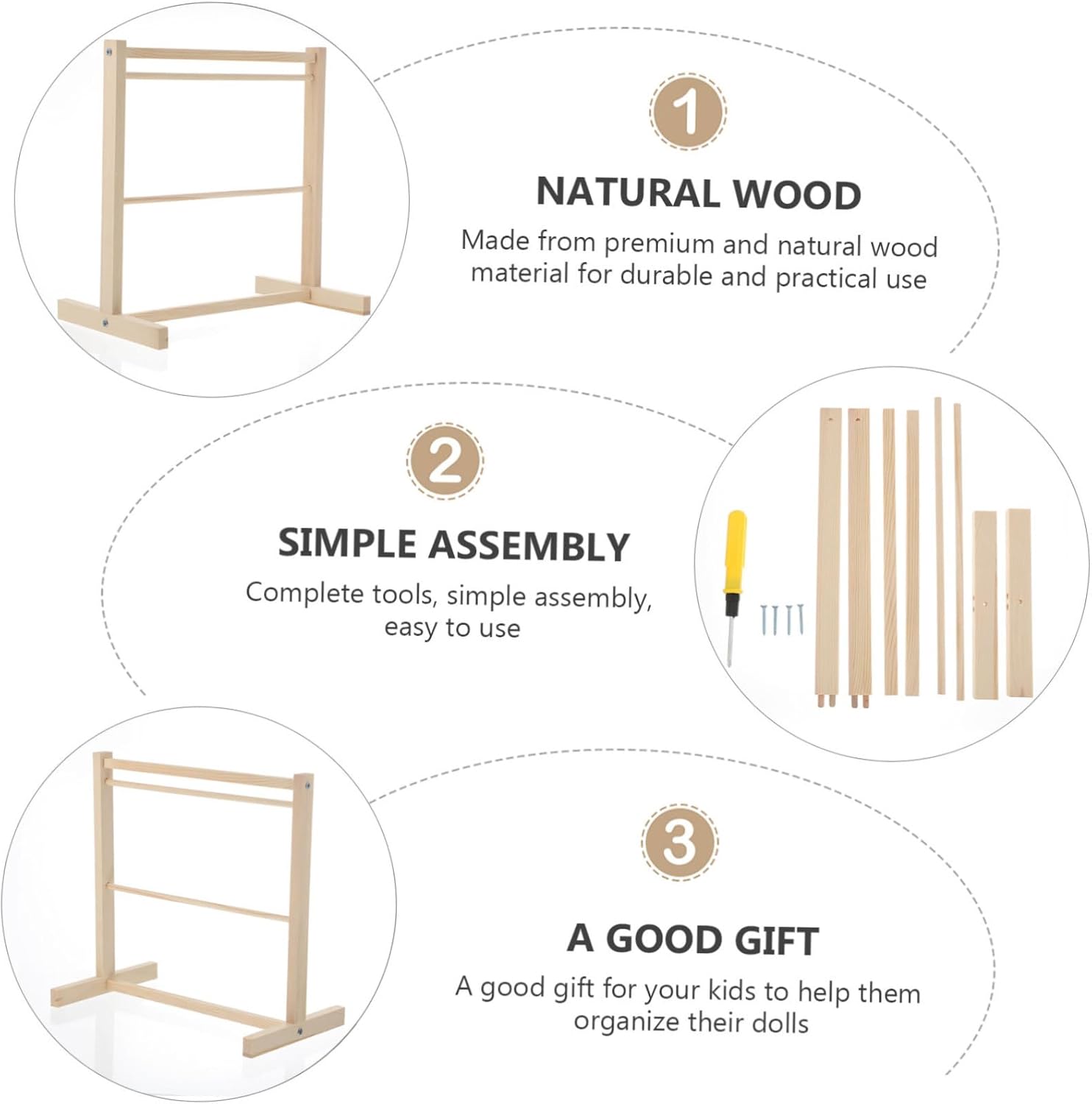 1

NATURAL WOOD

Made from premium and natural wood material for durable and practical use

2

SIMPLE ASSEMBLY

Complete tools, simple assembly, easy to use

3

A GOOD GIFT

A good gift for your kids to help them organize their dolls