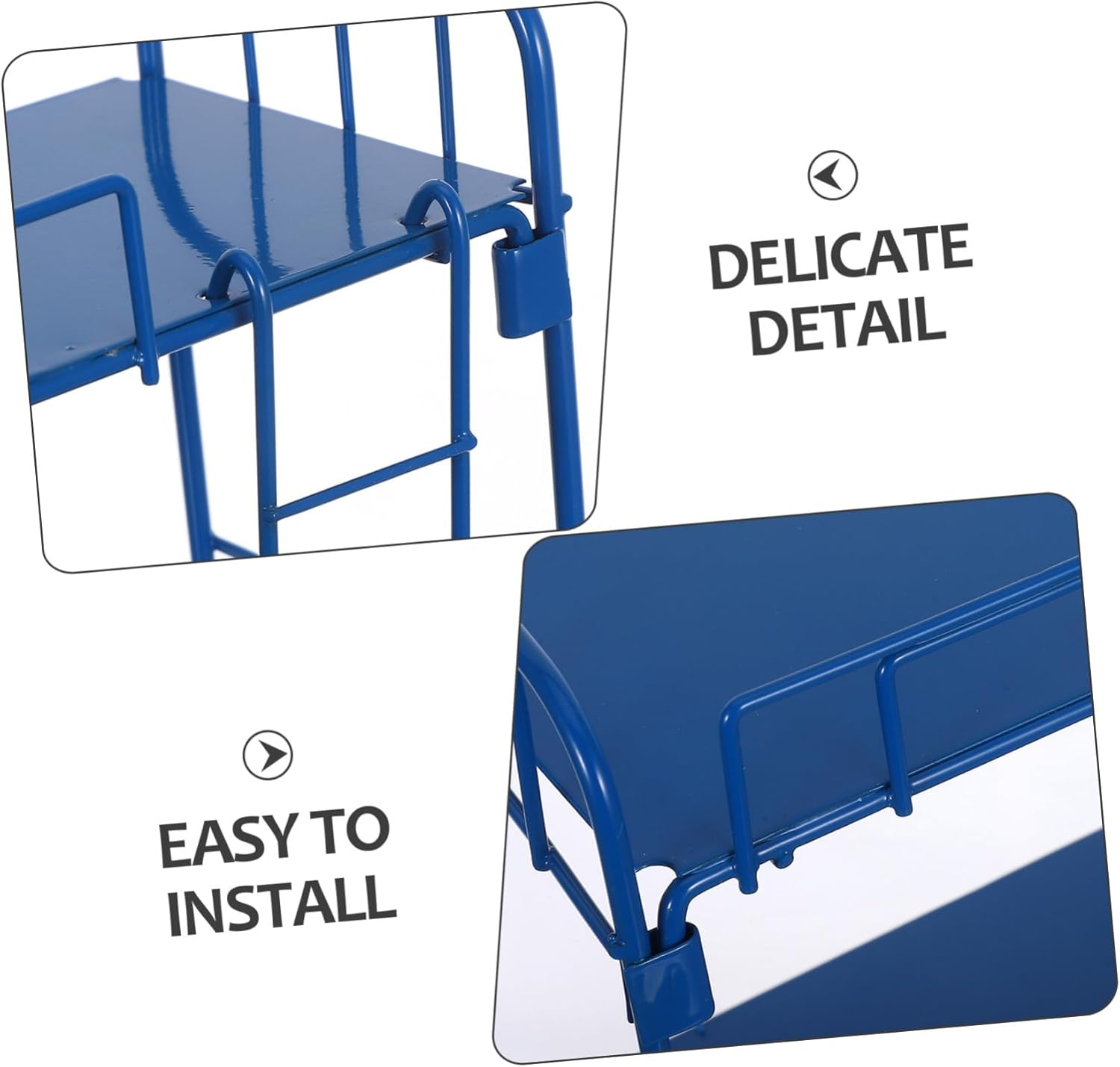 DELICATE DETAIL

EASY TO INSTALL