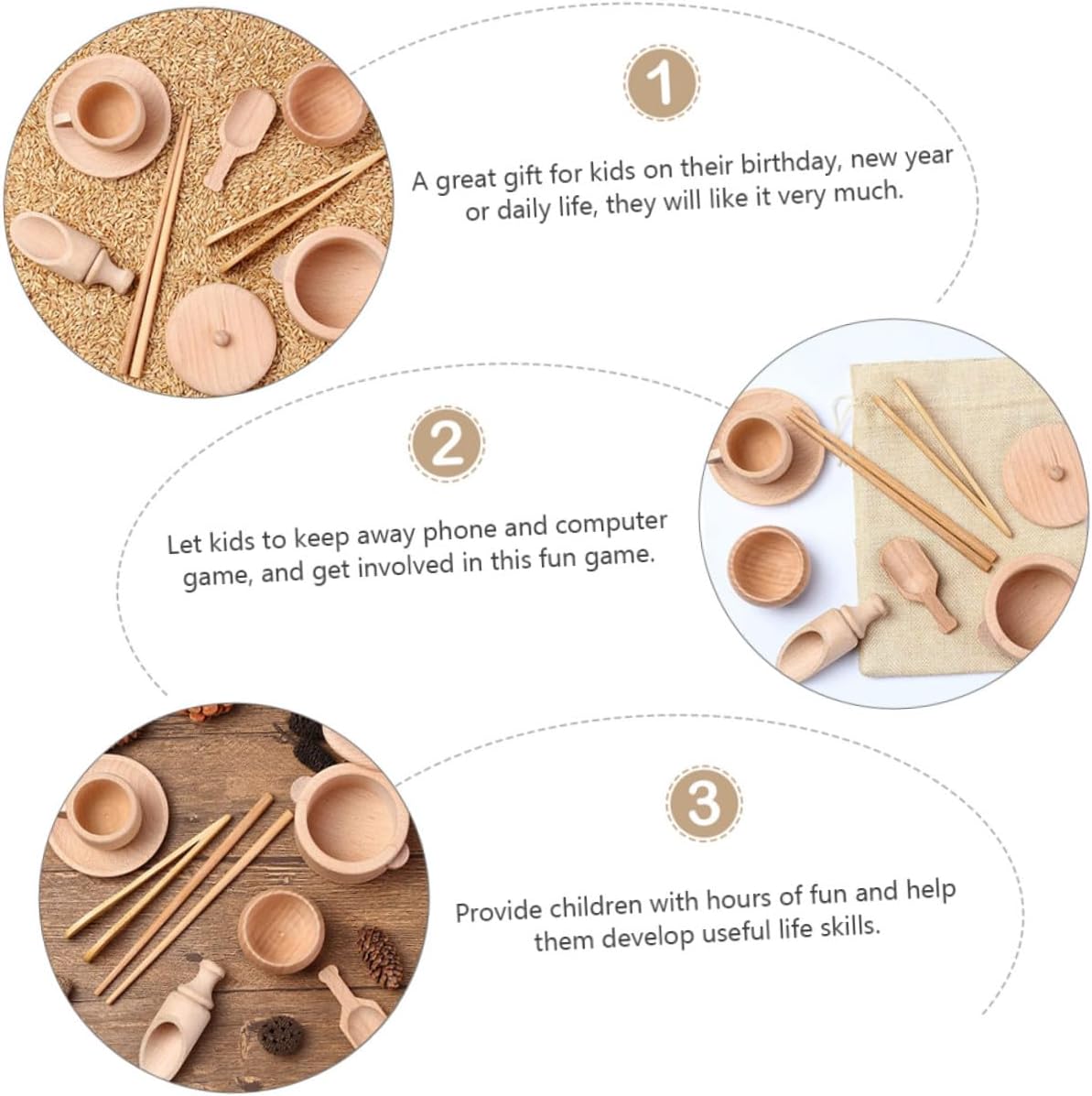 1

A great gift for kids on their birthday, new year or daily life, they will like it very much.

2

Let kids to keep away phone and computer game, and get involved in this fun game.

3

Provide children with hours of fun and help them develop useful life skills.