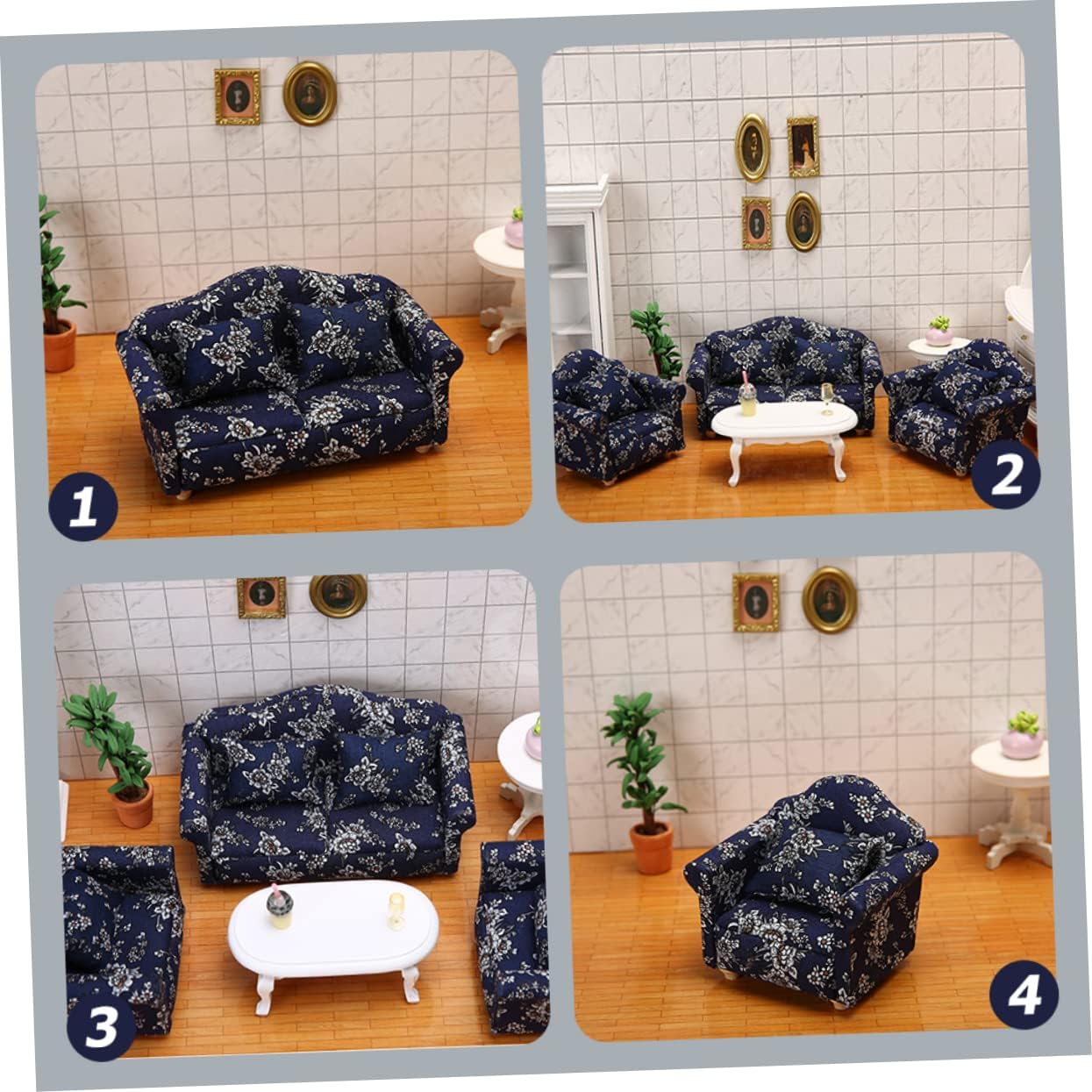 1

2

3

4