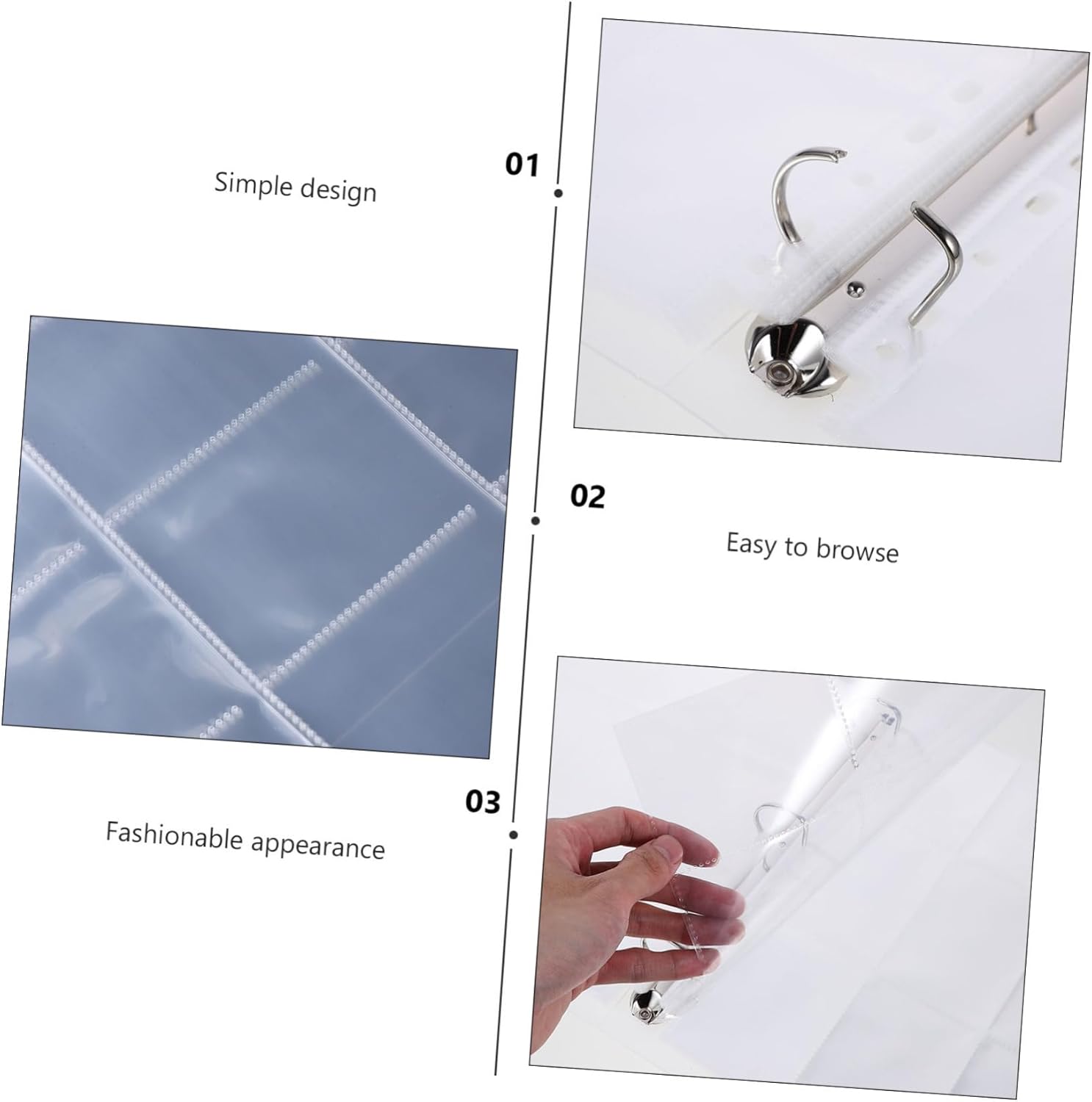 01

Simple design

02

Easy to browse

03

Fashionable appearance