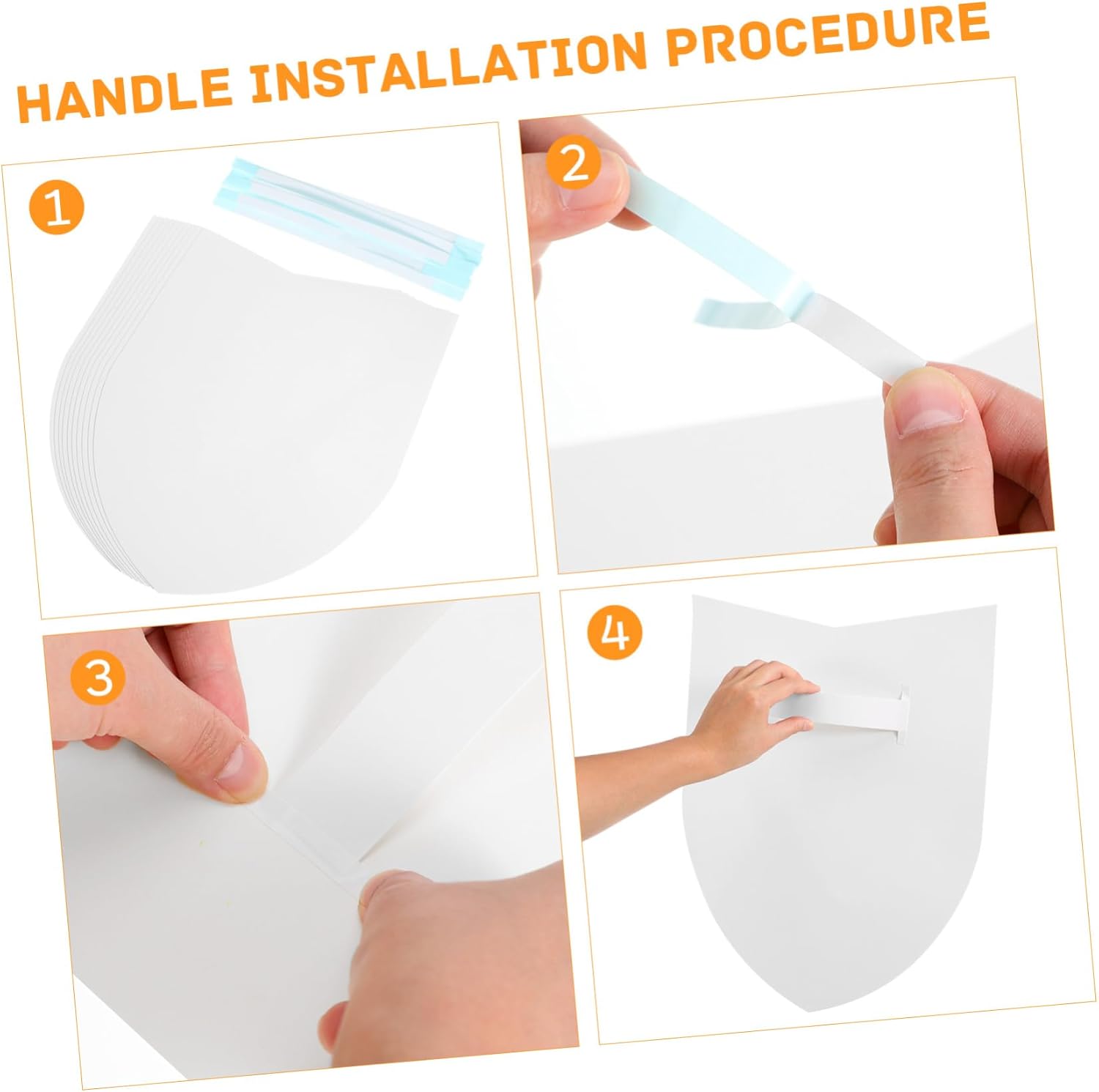 HANDLE INSTALLATION PROCEDURE

1

2

3

4