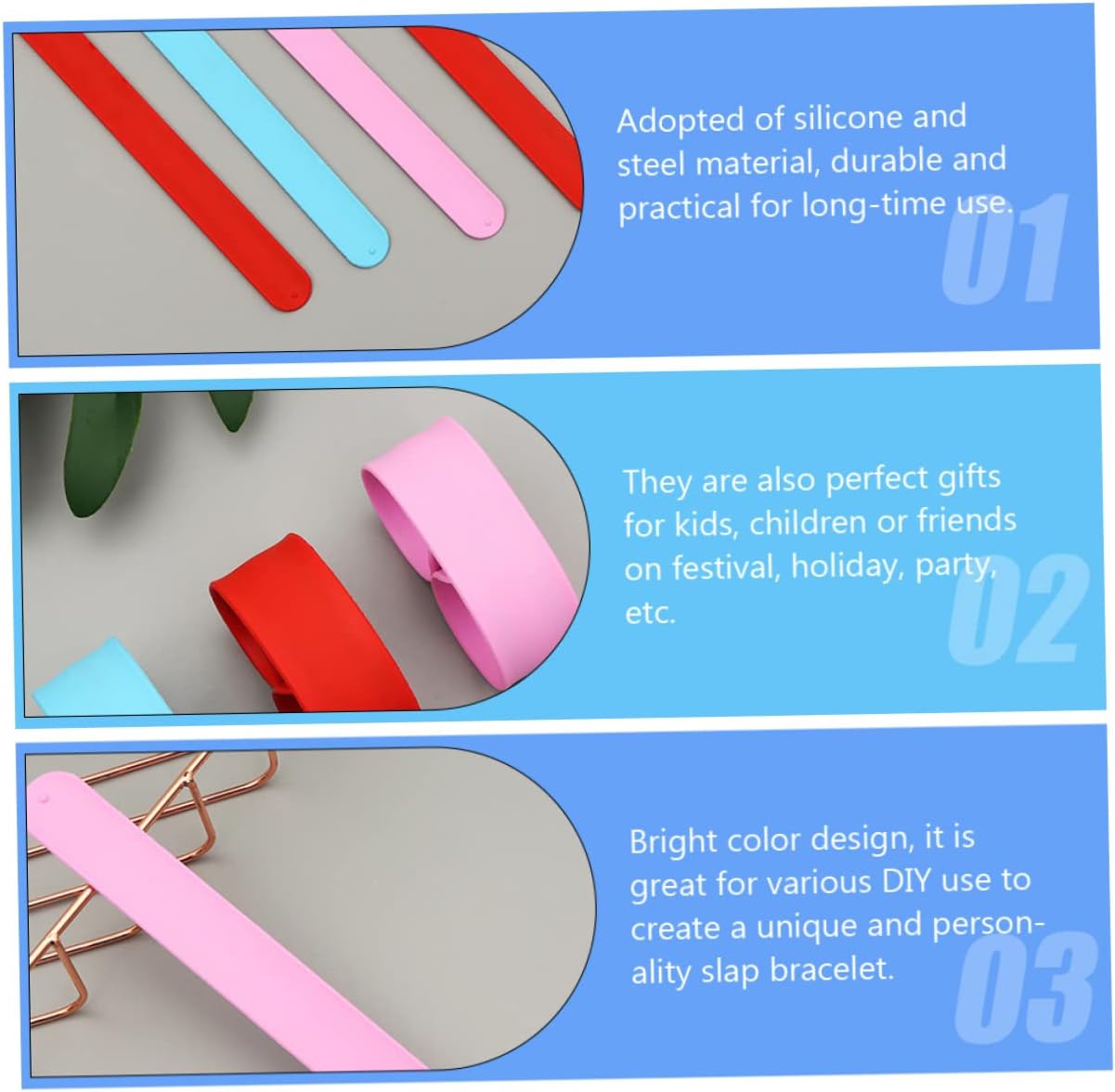 Adopted of silicone and steel material, durable and practical for long-time use.

01

They are also perfect gifts for kids, children or friends on festival, holiday, party, etc.

02

Bright color design, it is great for various DIY use to create a unique and personality slap bracelet.

03