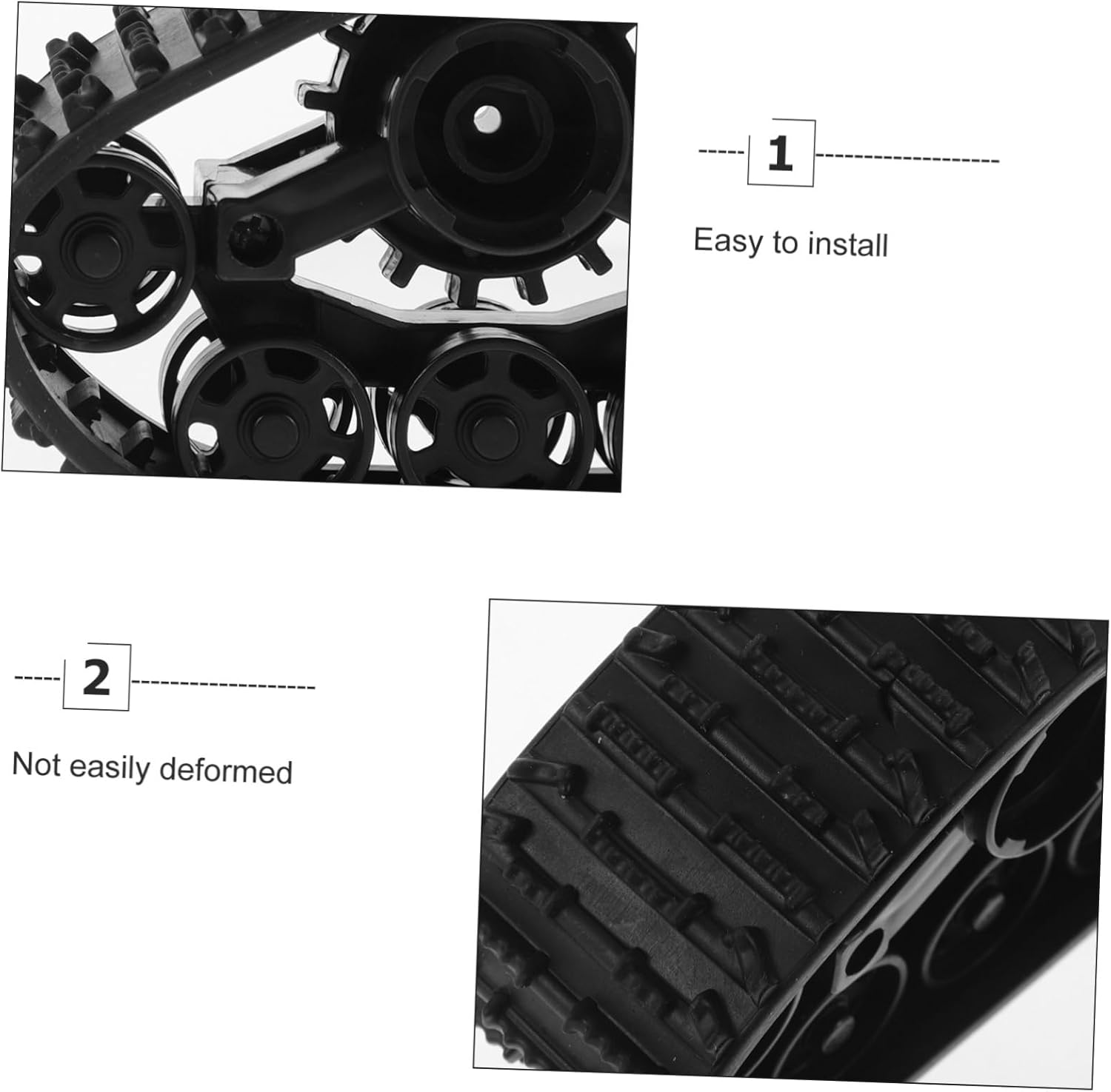 1

Easy to install

2

Not easily deformed