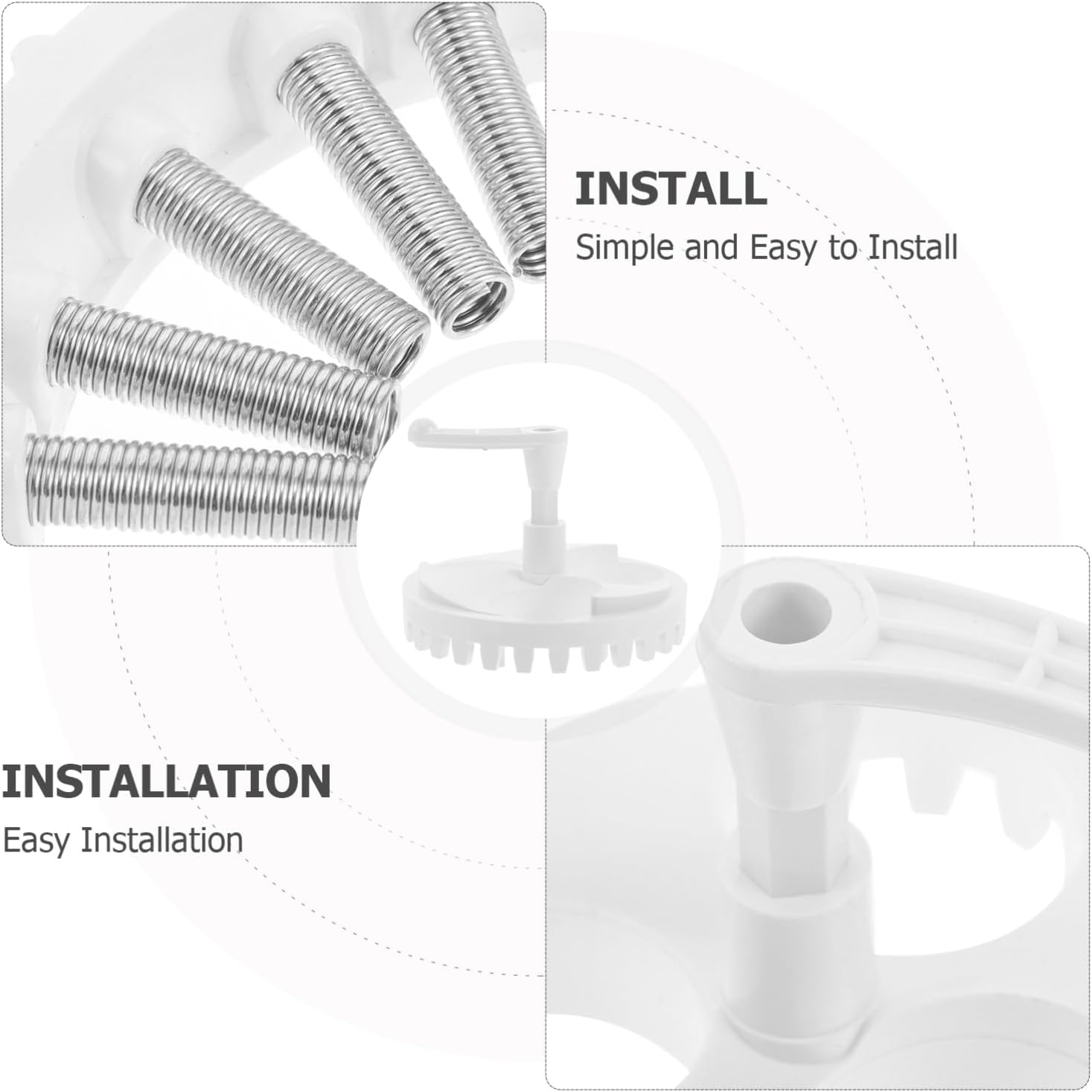 INSTALL
Simple and Easy to Install

INSTALLATION
Easy Installation