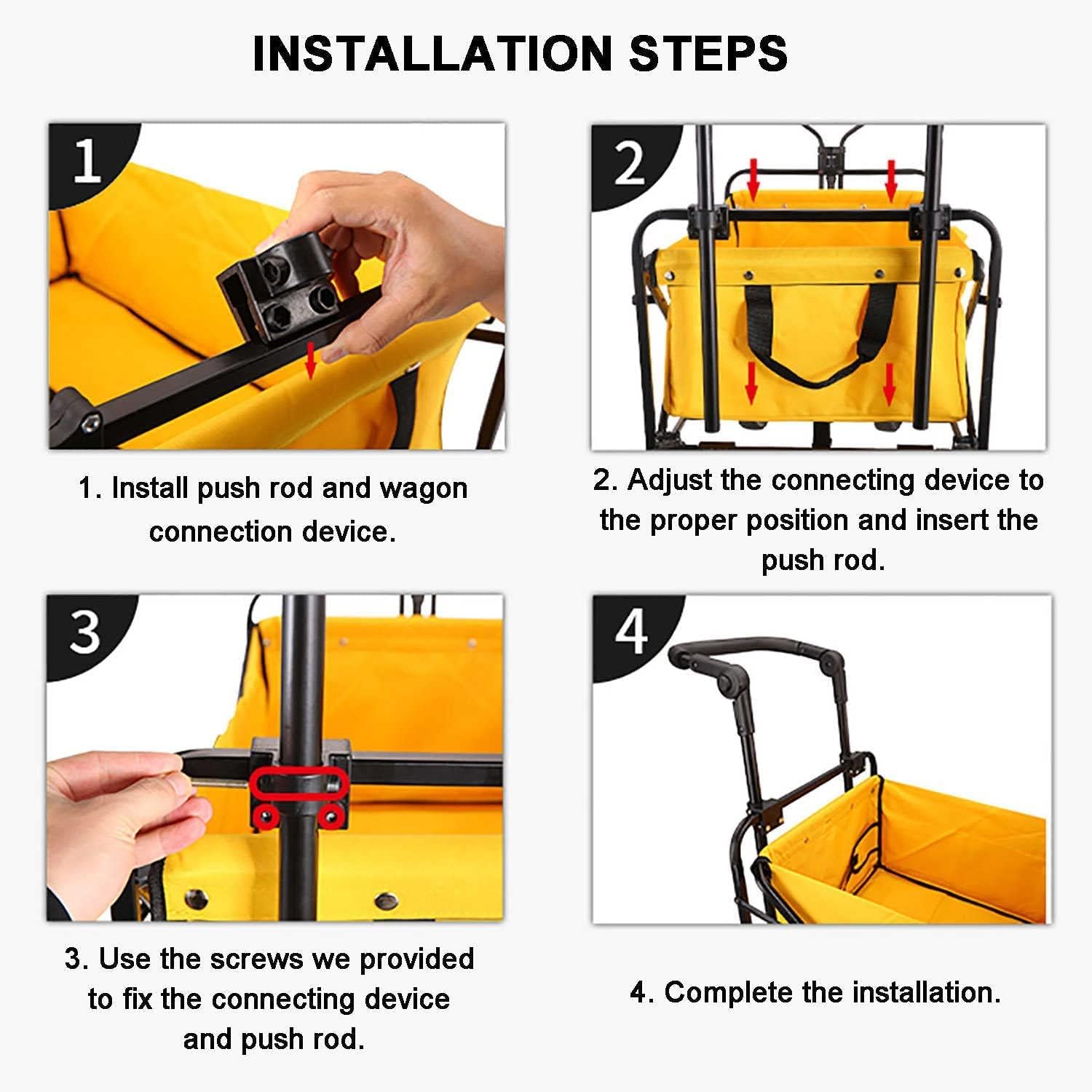 INSTALLATION STEPS

1

1. Install push rod and wagon connection device.

2

2. Adjust the connecting device to the proper position and insert the push rod.

3

3. Use the screws we provided to fix the connecting device and push rod.

4

4. Complete the installation.