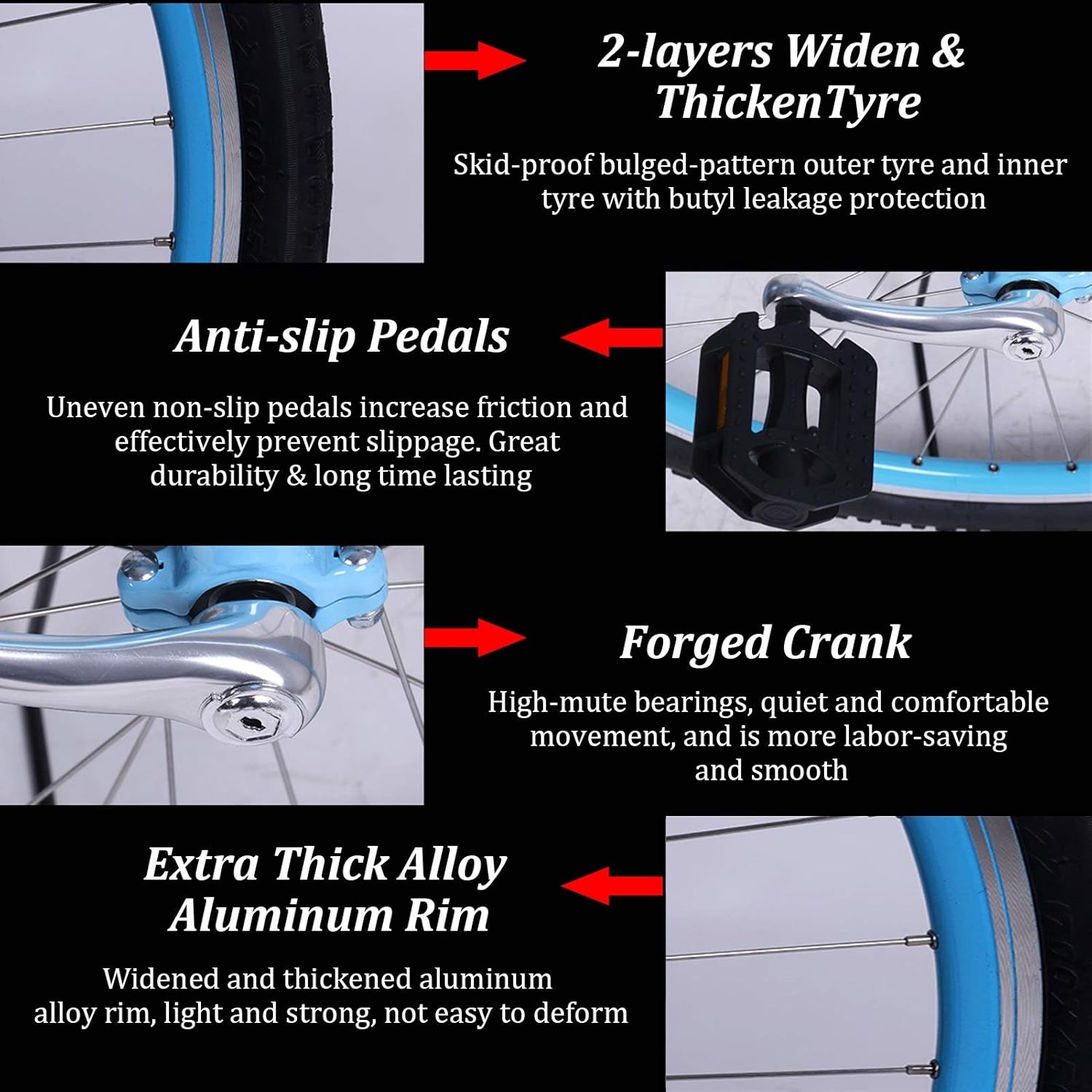 2-layers Widen & ThickenTyre

Skid-proof bulged-pattern outer tyre and inner tyre with butyl leakage protection

Anti-slip Pedals

Uneven non-slip pedals increase friction and effectively prevent slippage. Great durability & long time lasting

Forged Crank

High-mute bearings, quiet and comfortable movement, and is more labor-saving and smooth

Extra Thick Alloy Aluminum Rim

Widened and thickened aluminum alloy rim, light and strong, not easy to deform