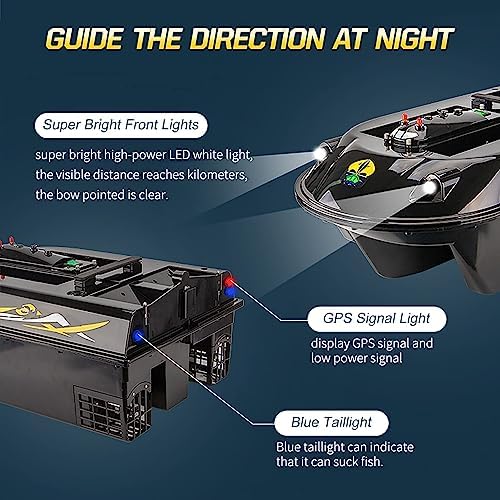 GUIDE THE DIRECTION AT NIGHT

Super Bright Front Lights

super bright high-power LED white light, the visible distance reaches kilometers, the bow pointed is clear.

GPS Signal Light

display GPS signal and low power signal

Blue Taillight

Blue taillight can indicate that it can suck fish.