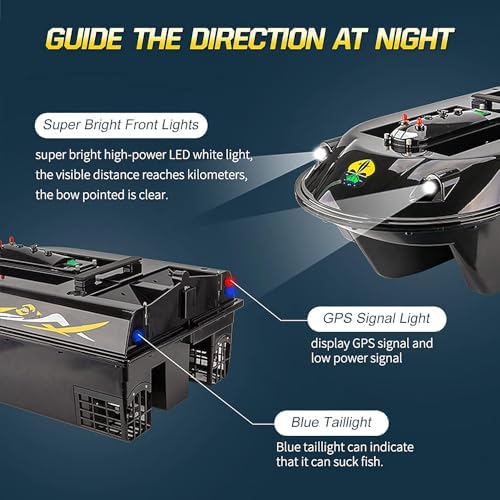 GUIDE THE DIRECTION AT NIGHT

Super Bright Front Lights

super bright high-power LED white light, the visible distance reaches kilometers, the bow pointed is clear.

GPS Signal Light

display GPS signal and low power signal

Blue Taillight

Blue taillight can indicate that it can suck fish.