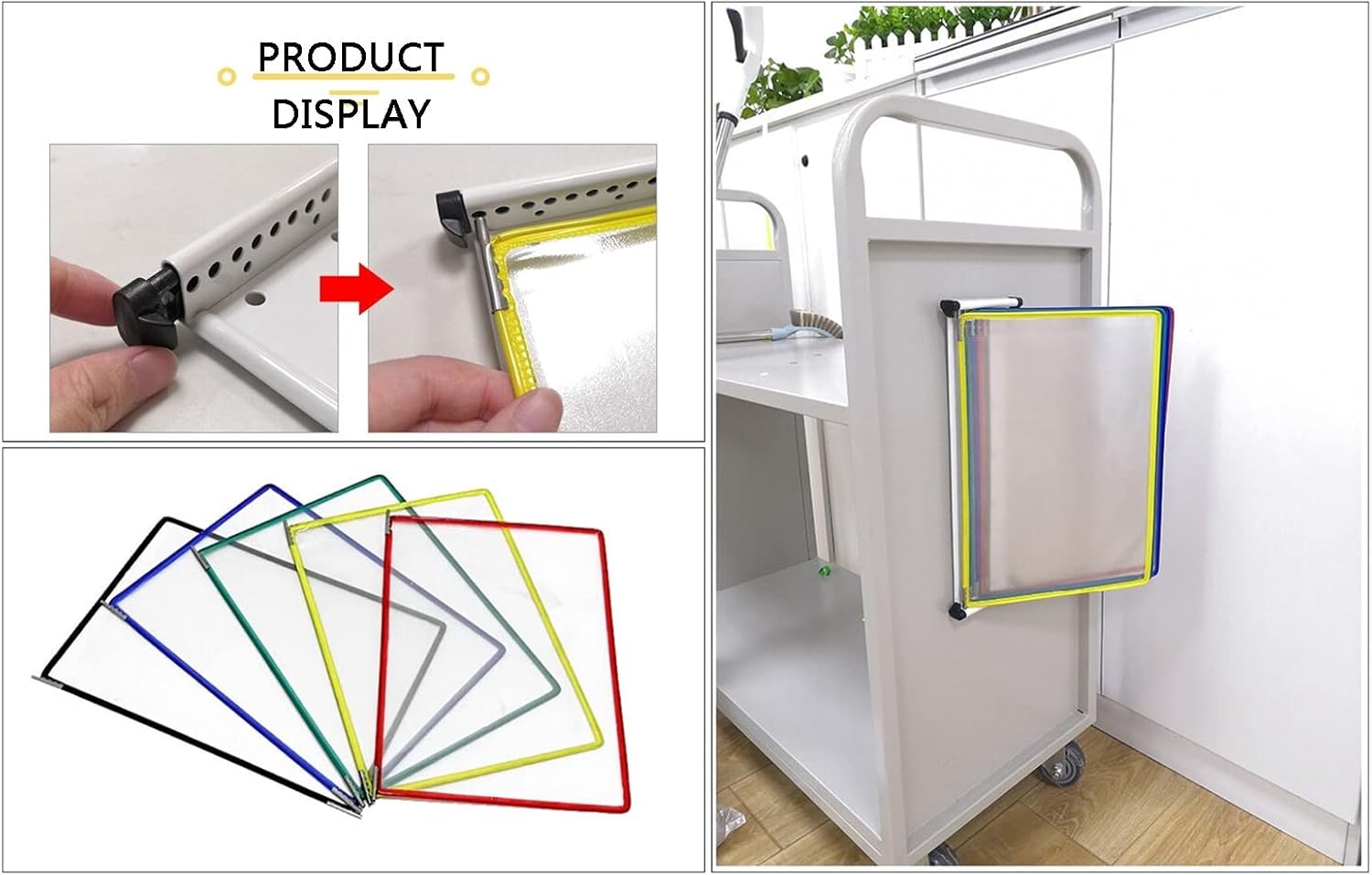 PRODUCT
DISPLAY