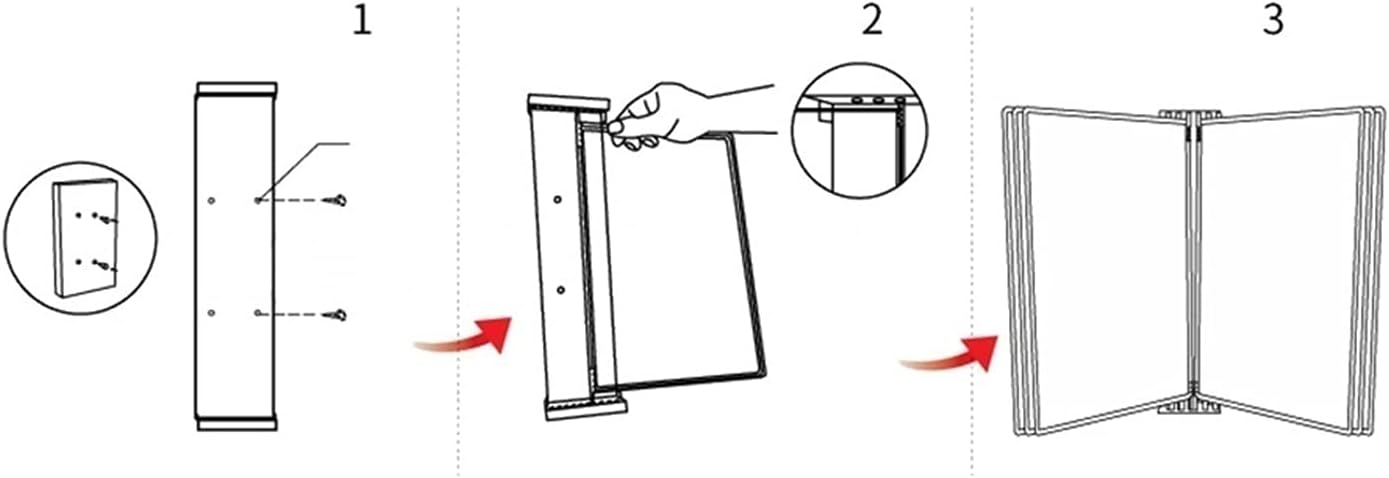 1

2

3