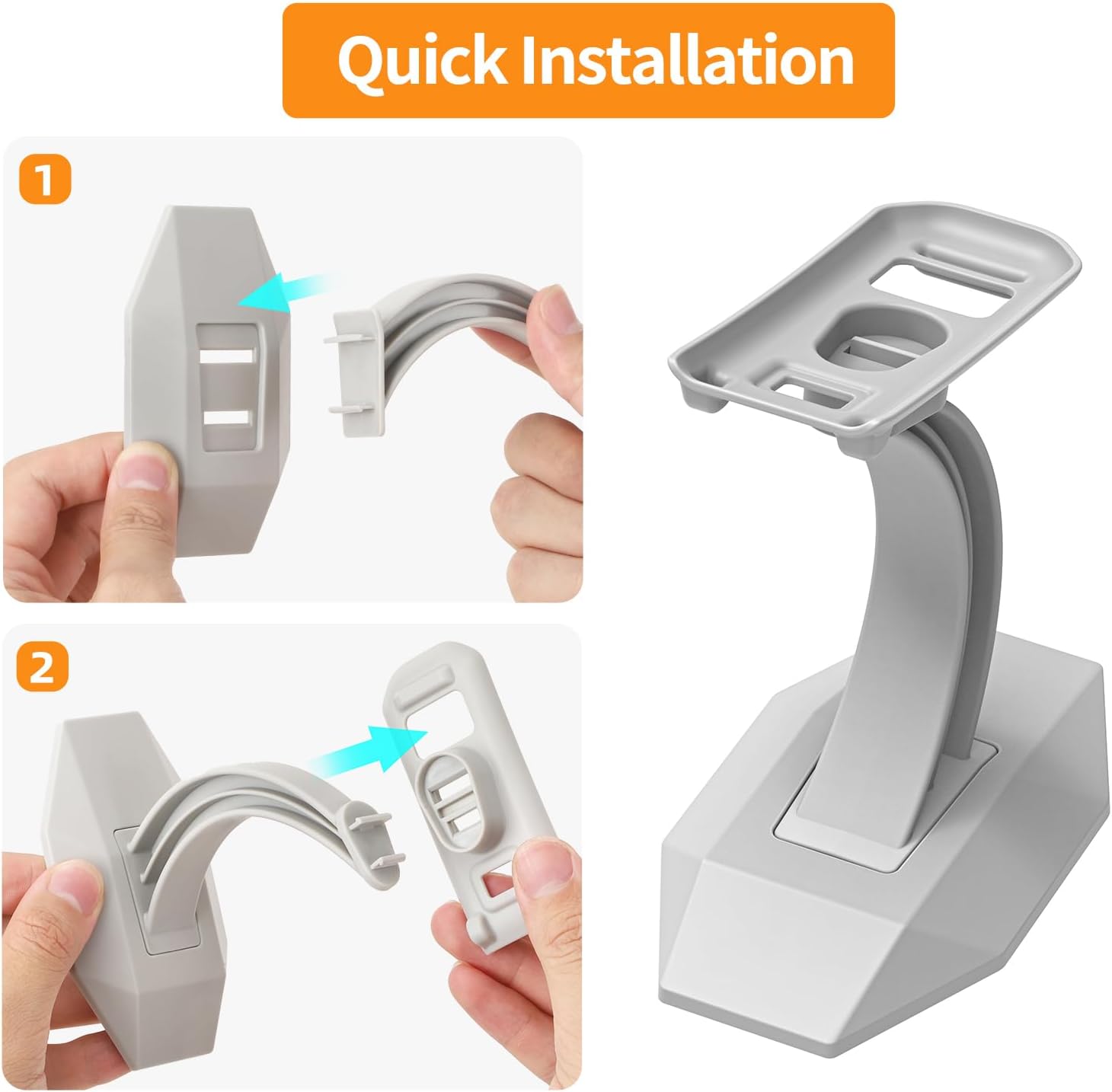 Quick Installation

1

2