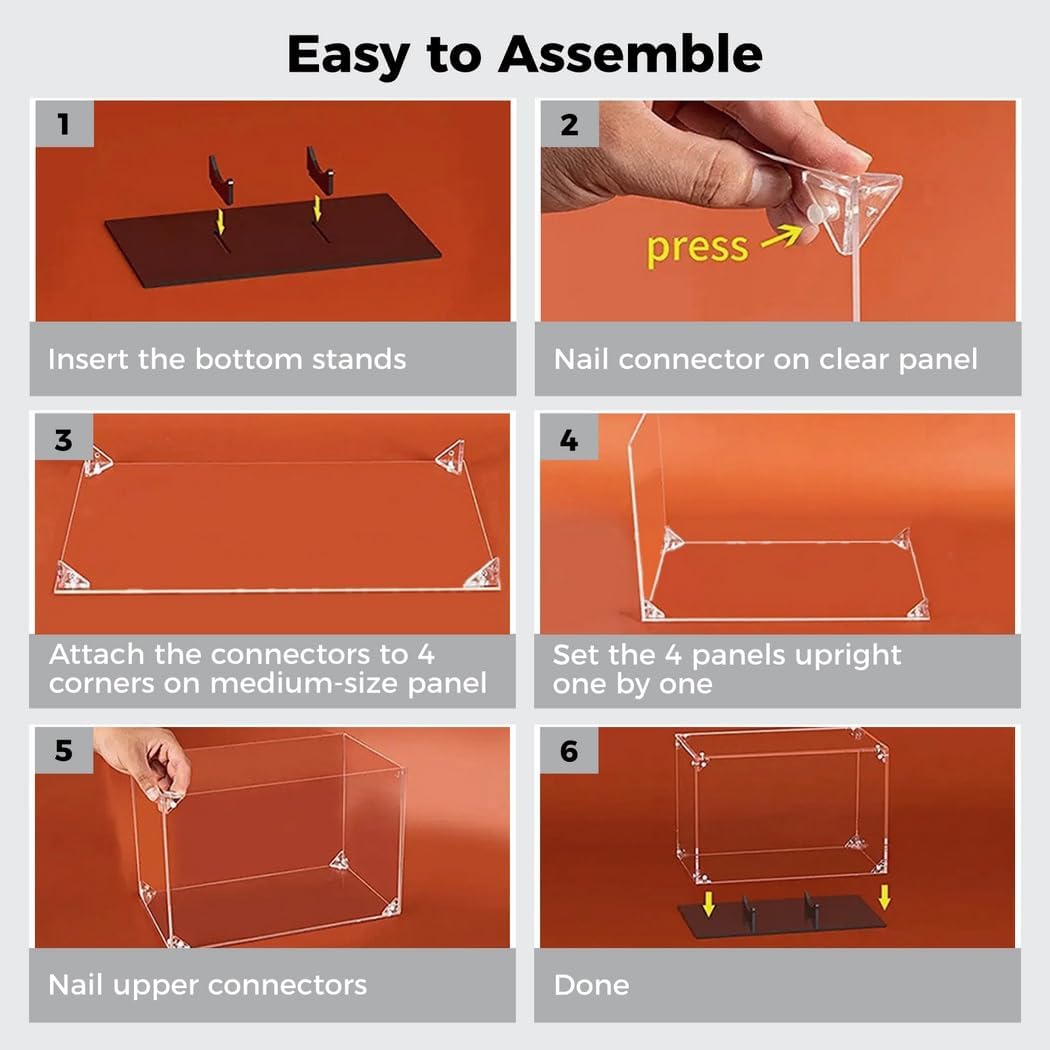 Easy to Assemble

1

Insert the bottom stands

2

press

Nail connector on clear panel

3

Attach the connectors to 4 corners on medium-size panel

4

Set the 4 panels upright one by one

5

Nail upper connectors

6

Done