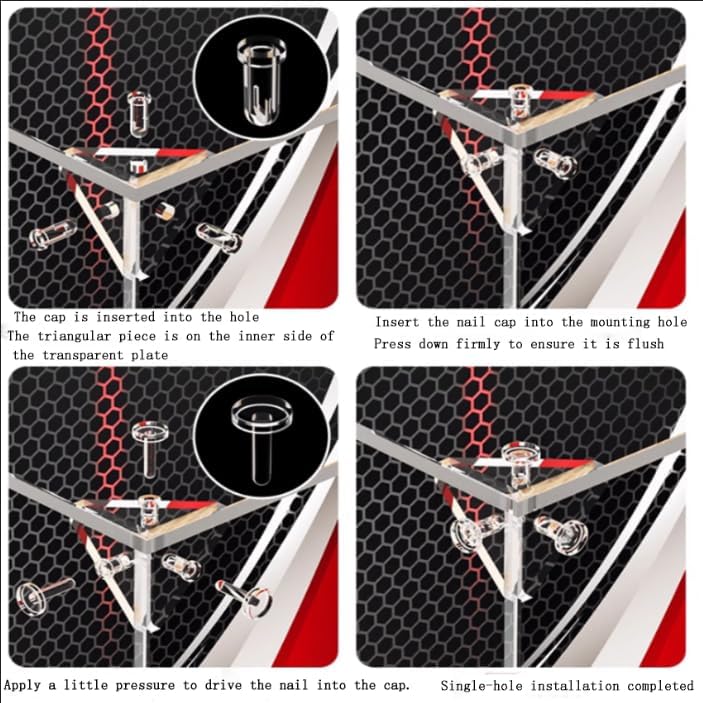 The cap is inserted into the hole
The triangular piece is on the inner side of the transparent plate

Insert the nail cap into the mounting hole
Press down firmly to ensure it is flush

Apply a little pressure to drive the nail into the cap.

Single-hole installation completed