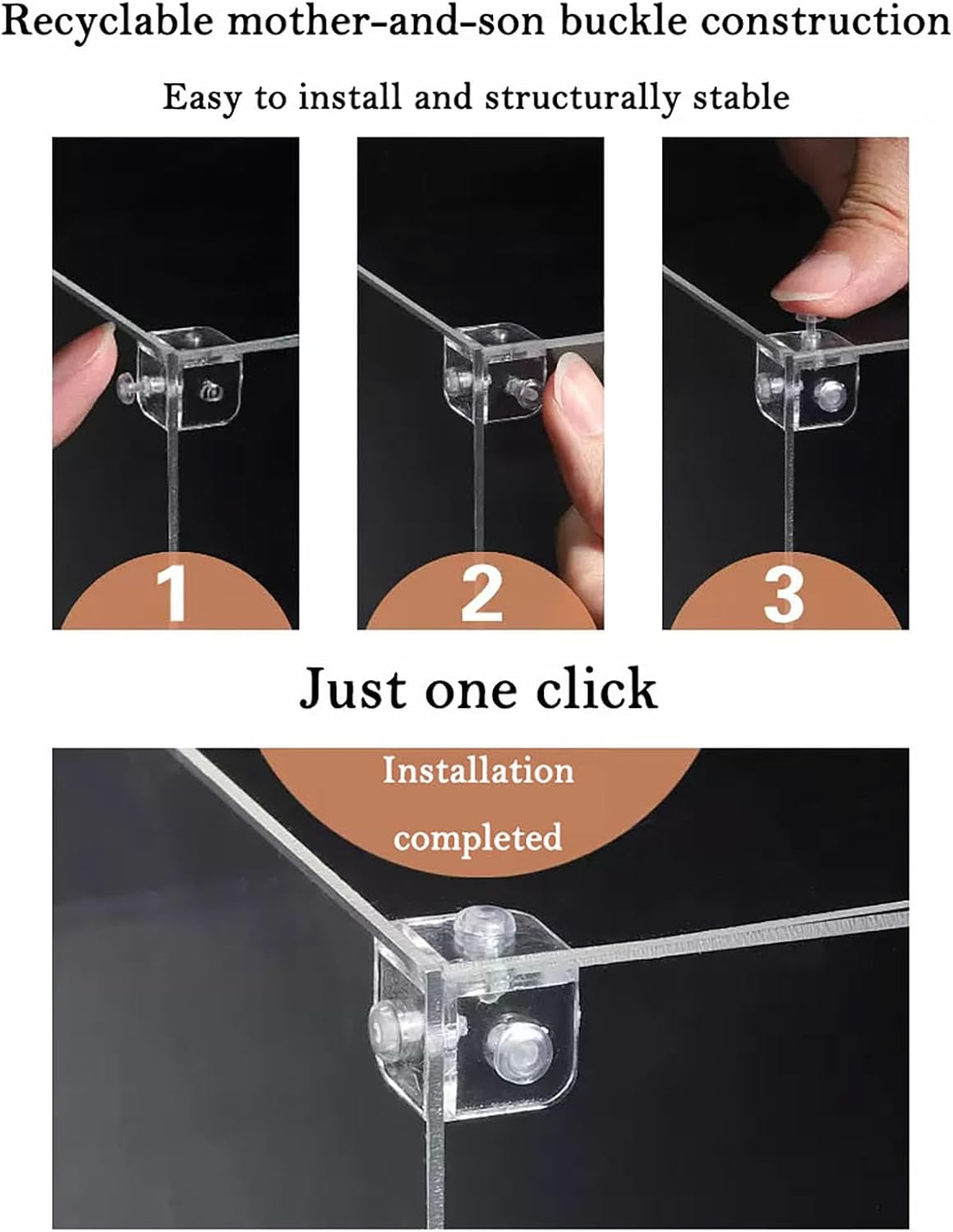 Recyclable mother-and-son buckle construction

Easy to install and structurally stable

1

2

3

Just one click

Installation completed