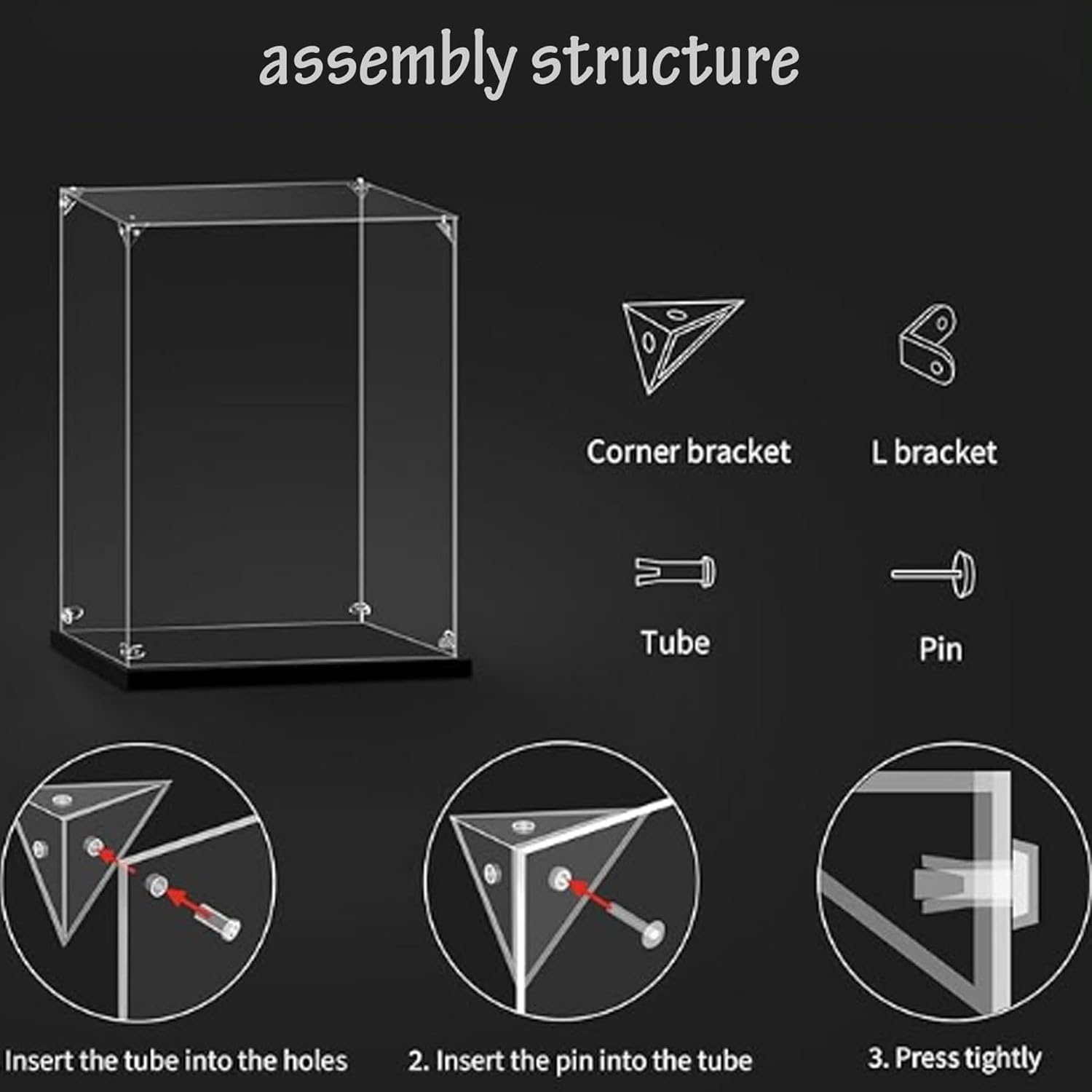 assembly structure

Corner bracket

L bracket

Tube

Pin

Insert the tube into the holes

2. Insert the pin into the tube

3. Press tightly