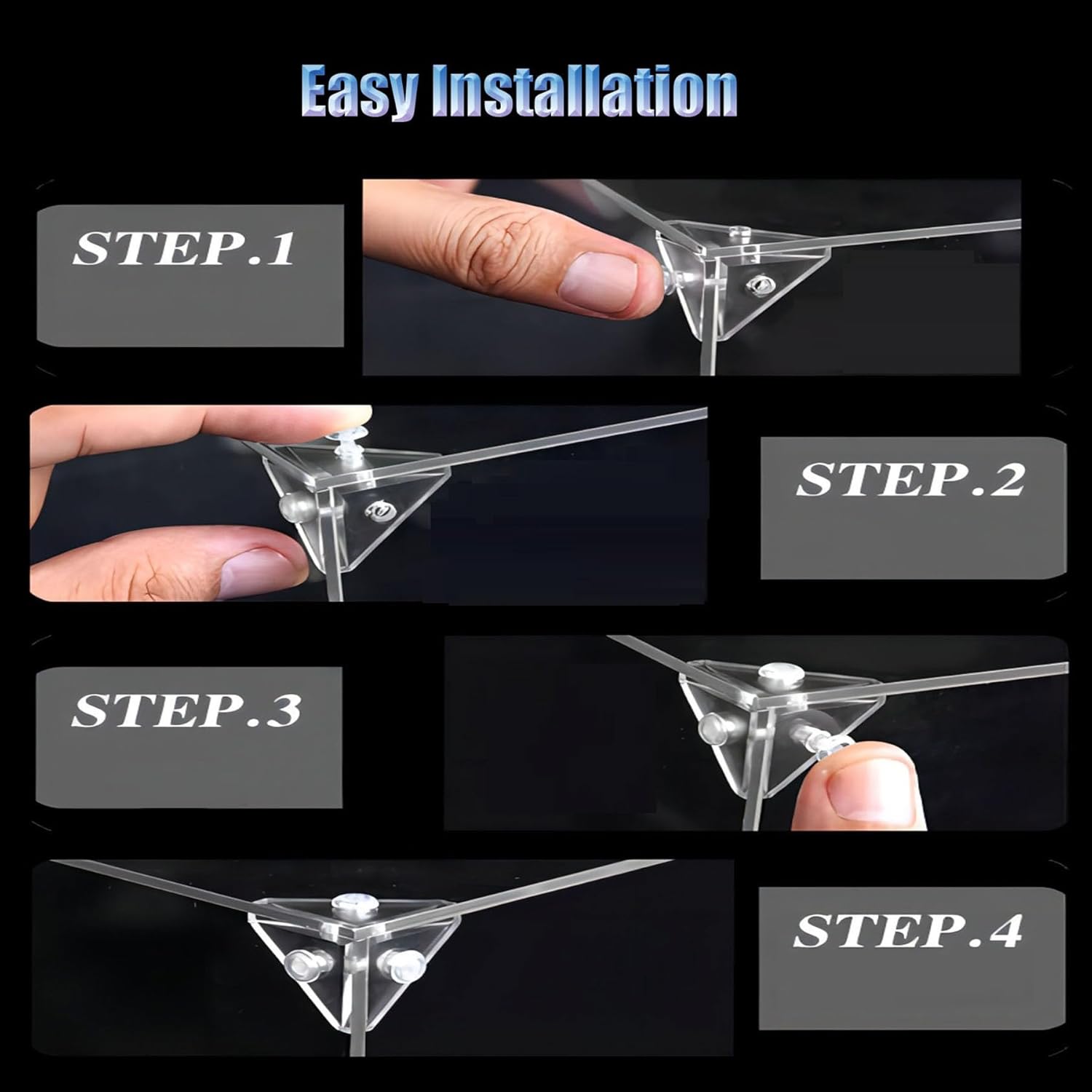 Easy Installation

STEP.1

STEP.2

STEP.3

STEP.4