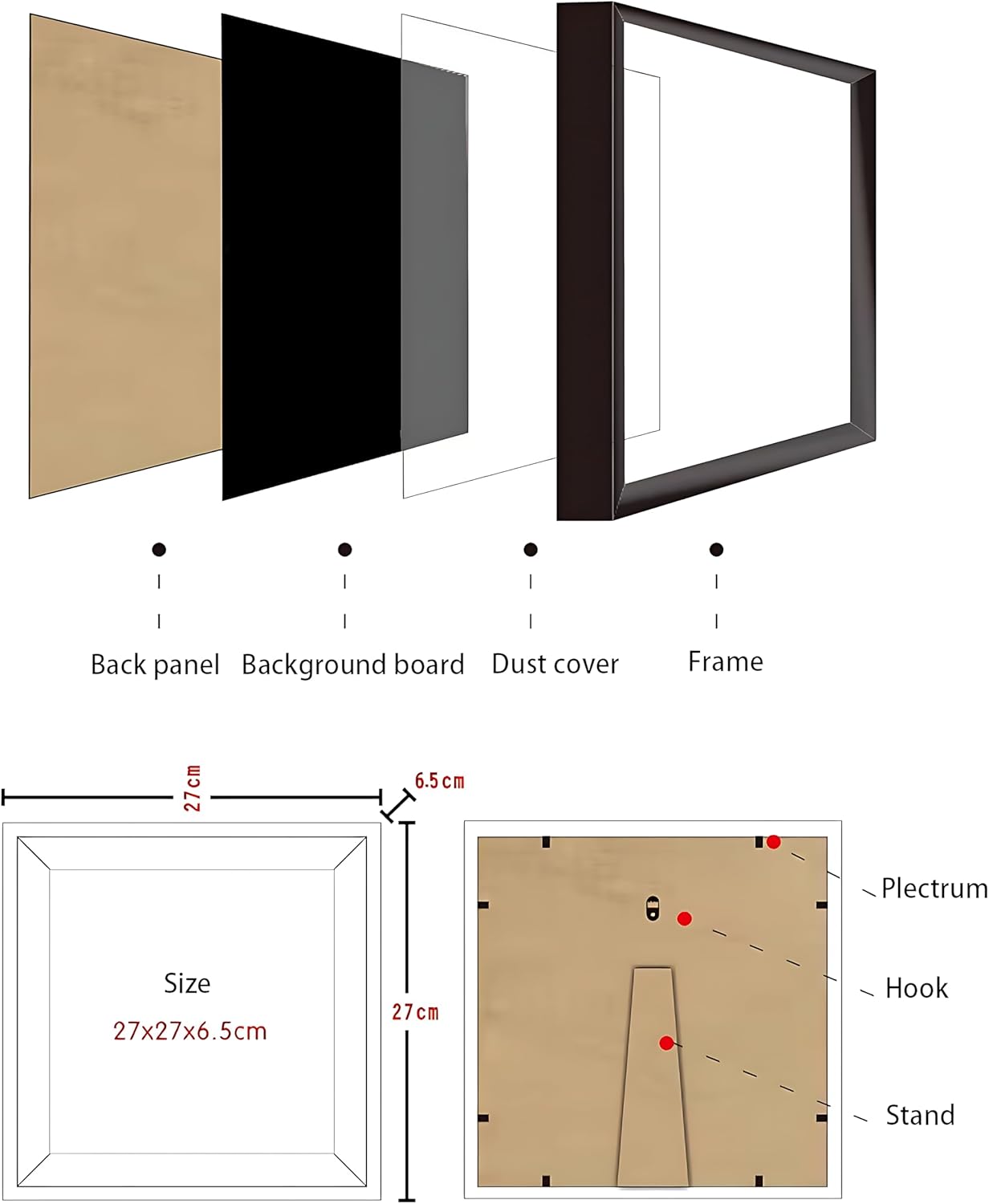 Back panel
Background board
Dust cover
Frame

27cm
6.5cm
27cm
Size
27x27x6.5cm

Plectrum
Hook
Stand