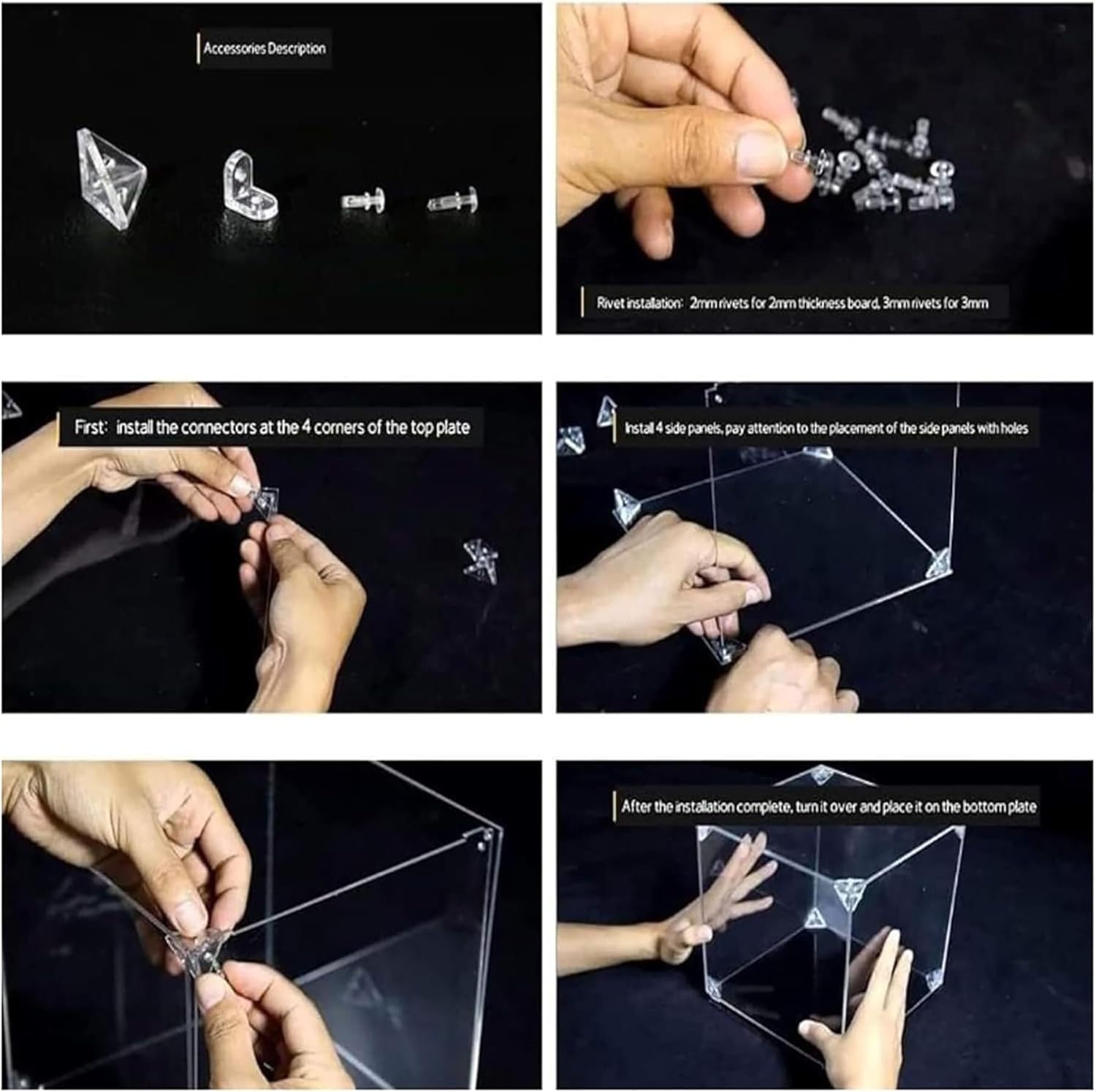 Accessories Description

Rivet installation: 2mm rivets for 2mm thickness board, 3mm rivets for 3mm

First: install the connectors at the 4 corners of the top plate

Install 4 side panels, pay attention to the placement of the side panels with holes

After the installation complete, turn it over and place it on the bottom plate