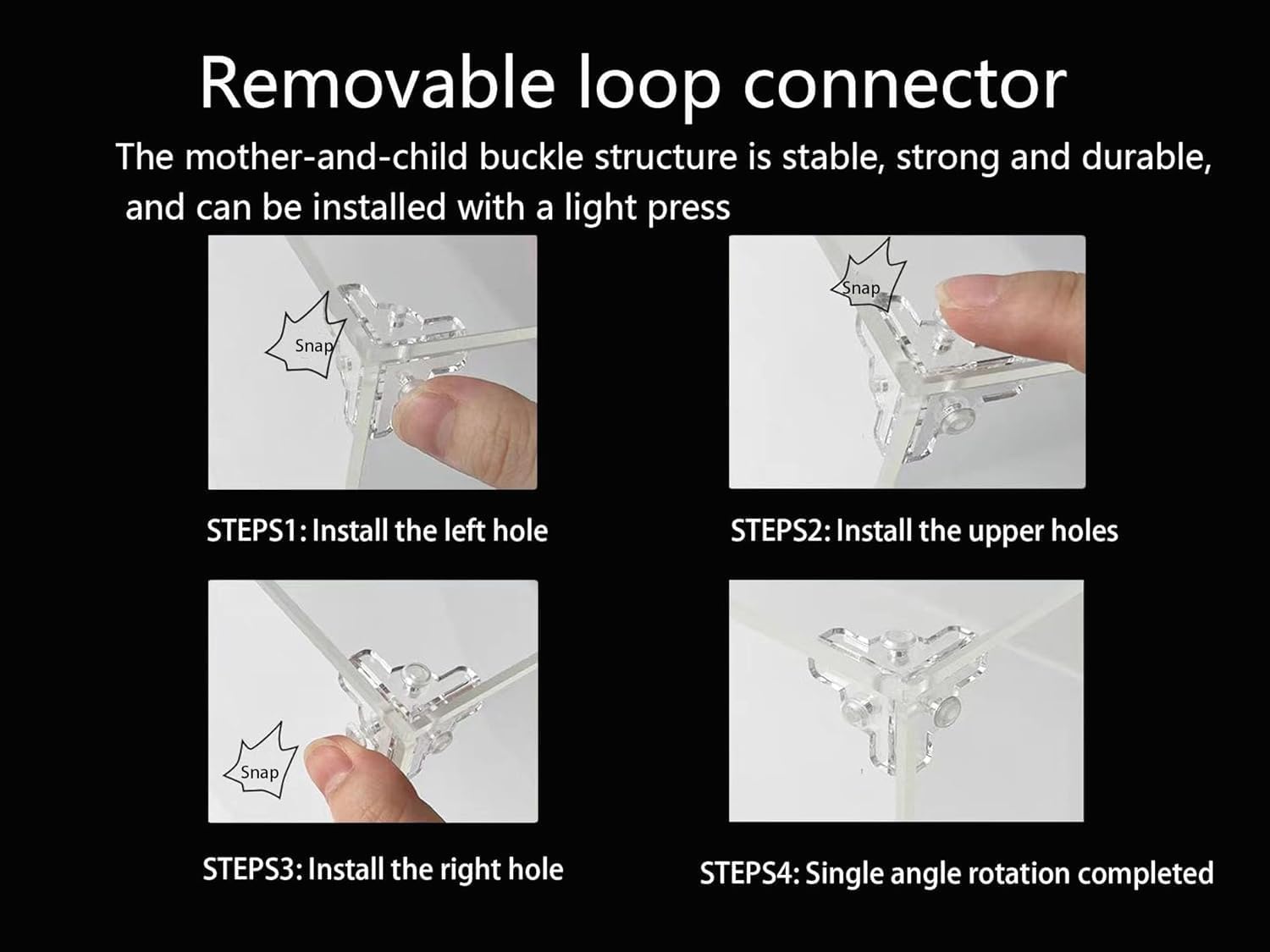 Removable loop connector

The mother-and-child buckle structure is stable, strong and durable, and can be installed with a light press

Snap

STEPS1: Install the left hole

Snap

STEPS2: Install the upper holes

Snap

STEPS3: Install the right hole

STEPS4: Single angle rotation completed