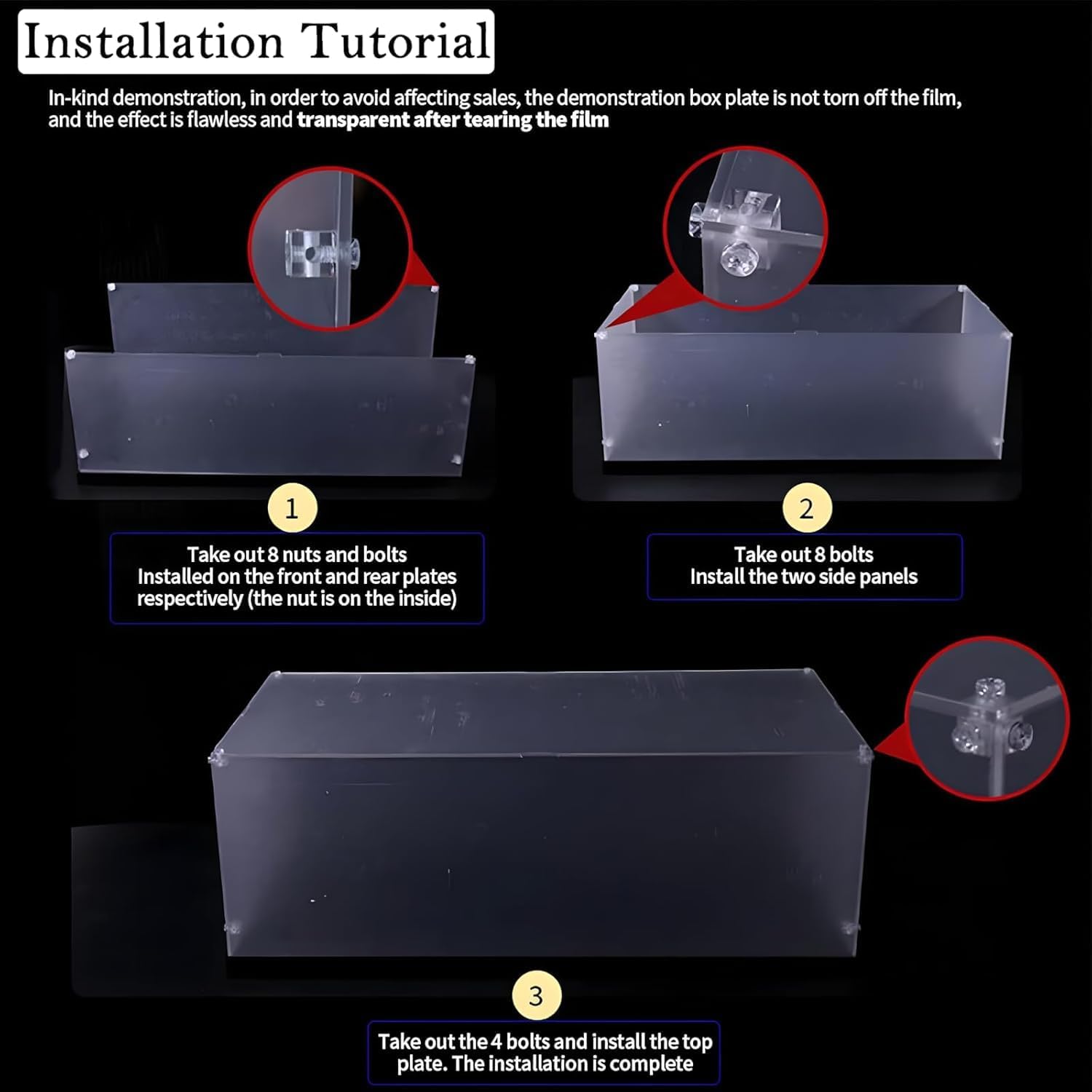 Installation Tutorial

In-kind demonstration, in order to avoid affecting sales, the demonstration box plate is not torn off the film, and the effect is flawless and transparent after tearing the film

1

Take out 8 nuts and bolts
Installed on the front and rear plates respectively (the nut is on the inside)

2

Take out 8 bolts
Install the two side panels

3

Take out the 4 bolts and install the top plate. The installation is complete