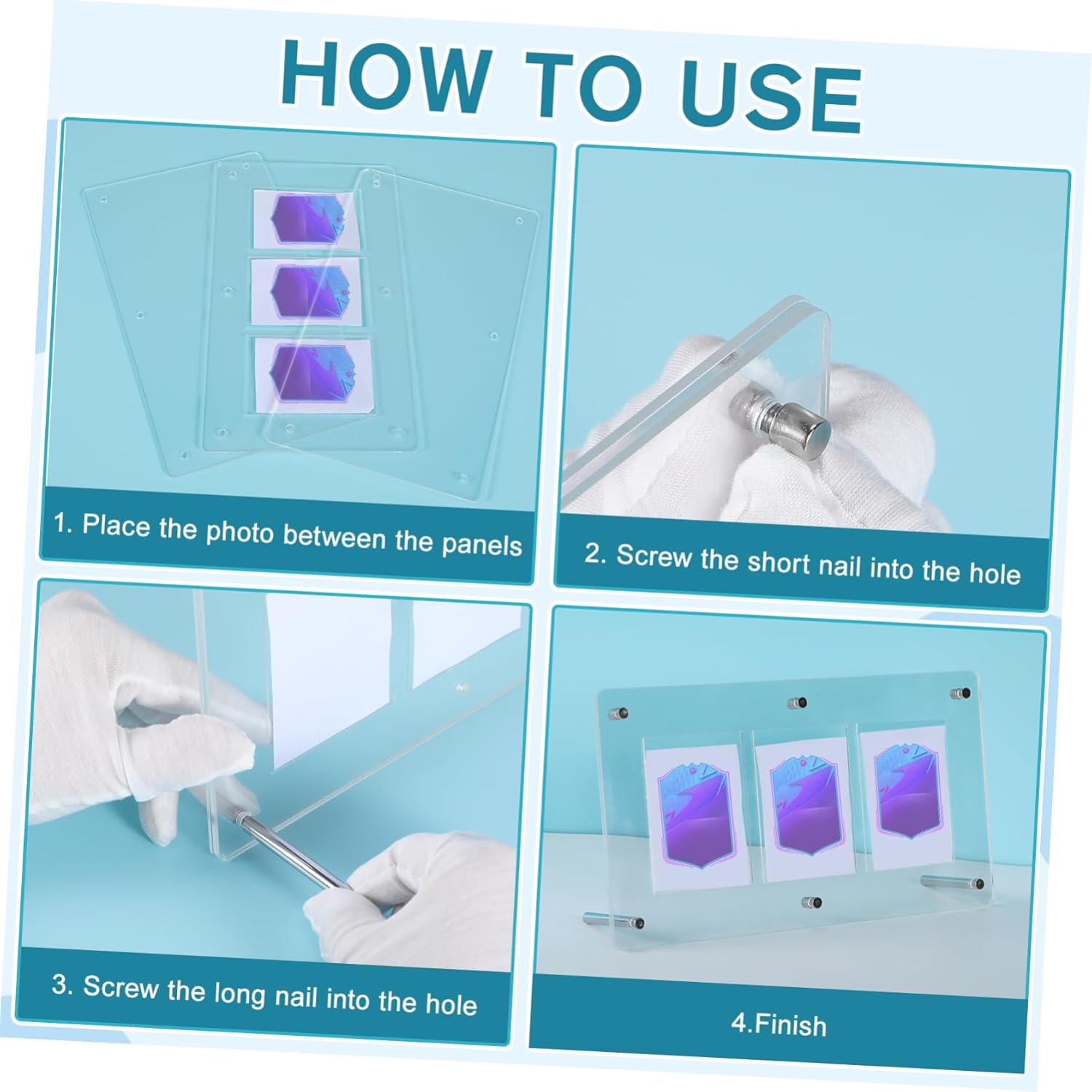 HOW TO USE

1. Place the photo between the panels

2. Screw the short nail into the hole

3. Screw the long nail into the hole

4.Finish