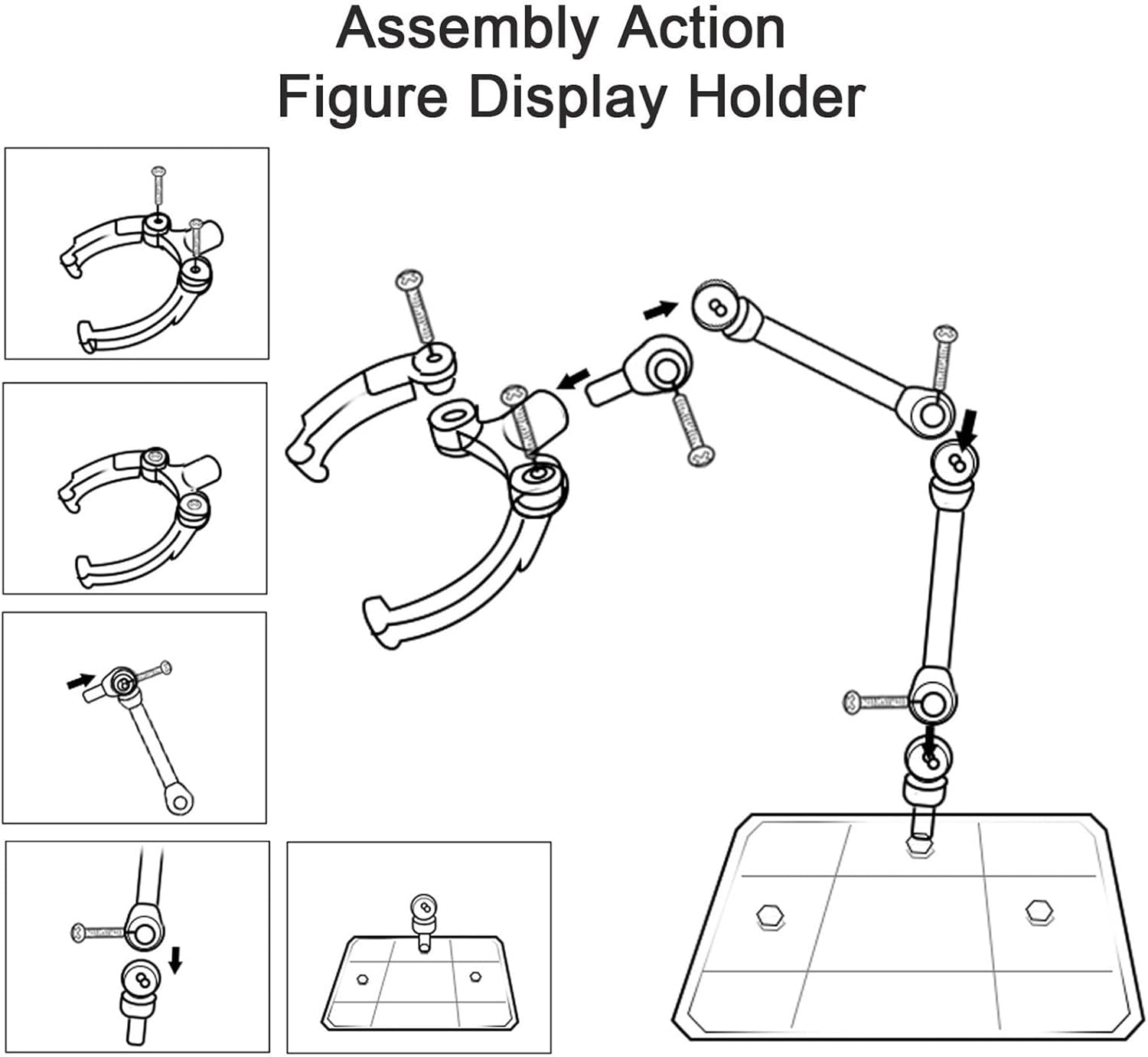 Assembly Action
Figure Display Holder