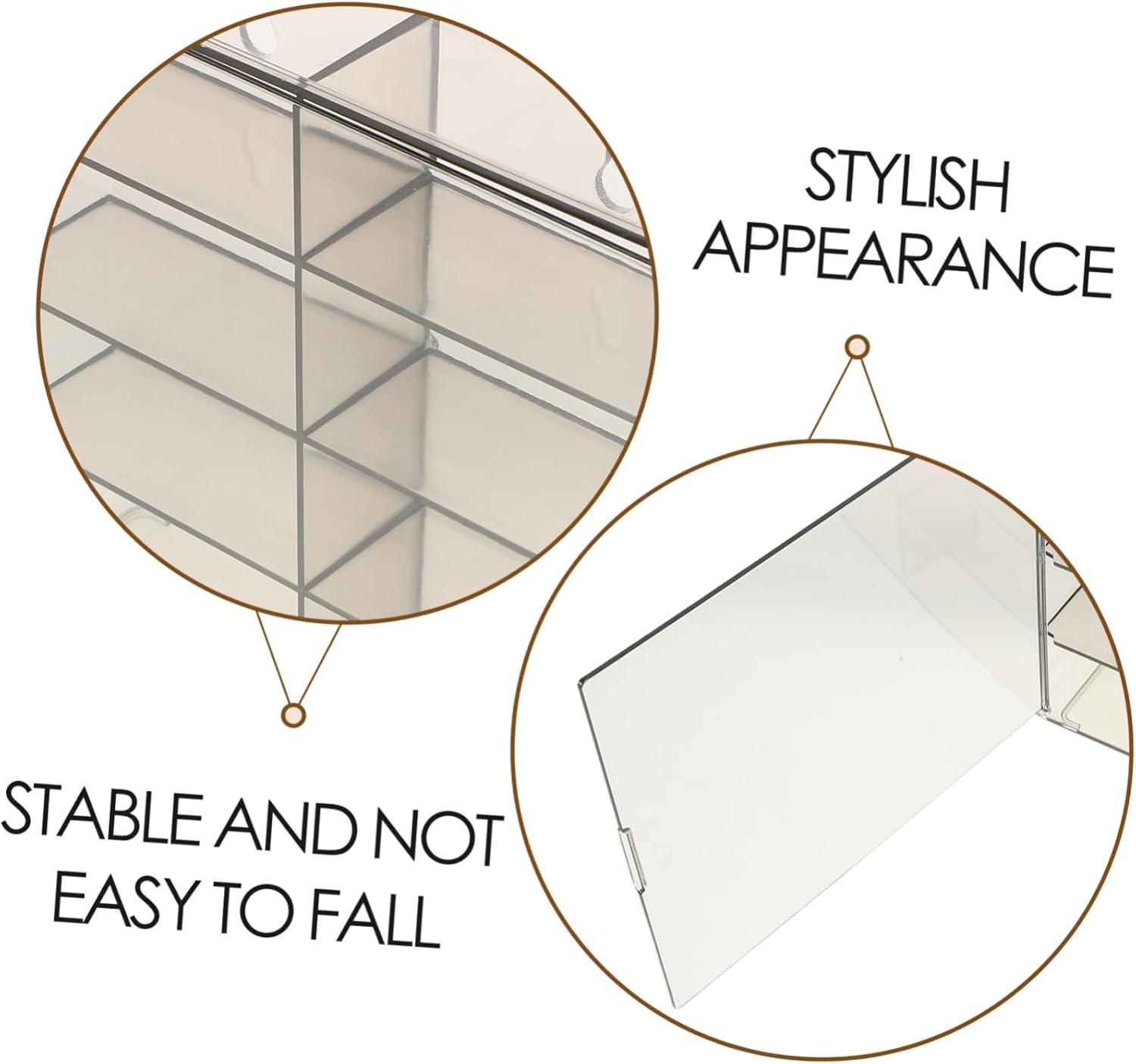 STYLISH APPEARANCE

STABLE AND NOT EASY TO FALL