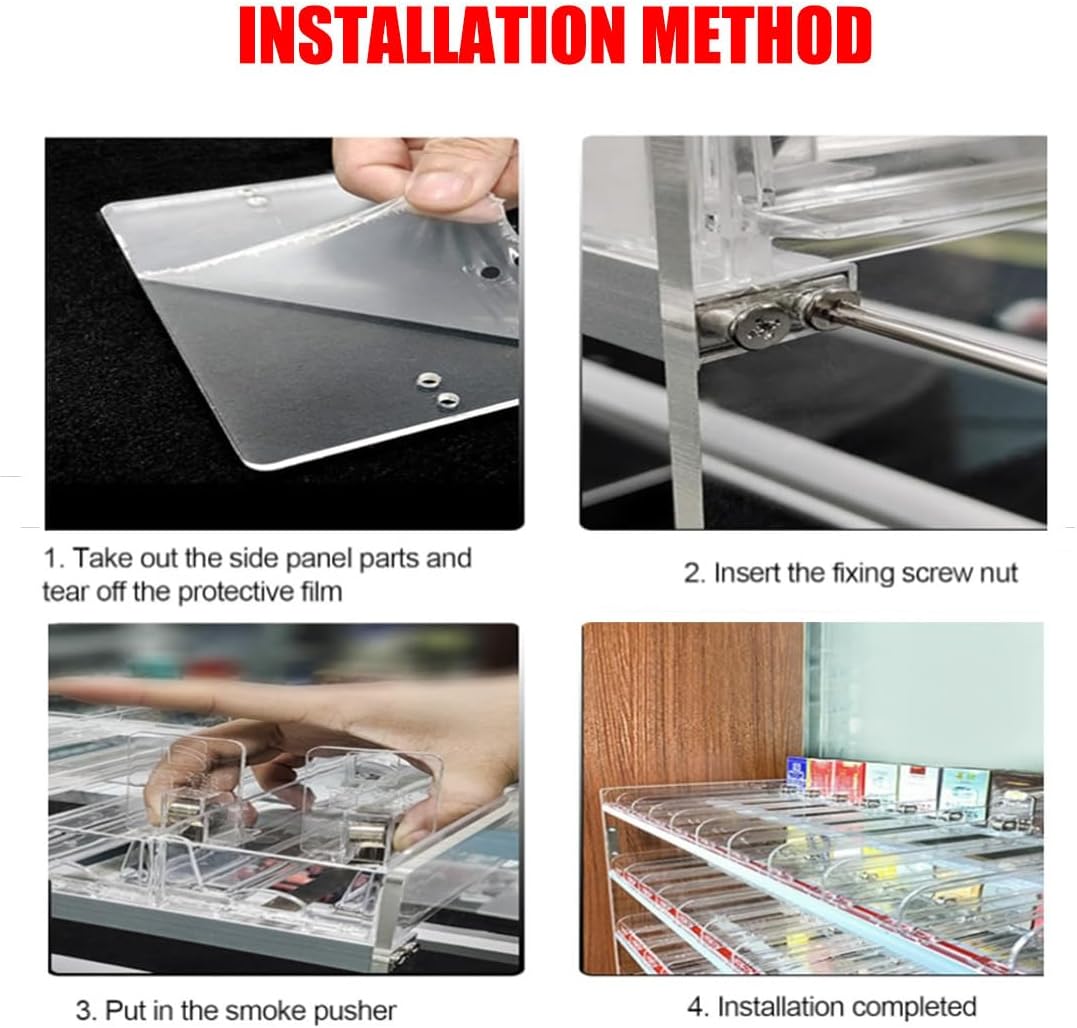 INSTALLATION METHOD

1. Take out the side panel parts and tear off the protective film

2. Insert the fixing screw nut

3. Put in the smoke pusher

4. Installation completed