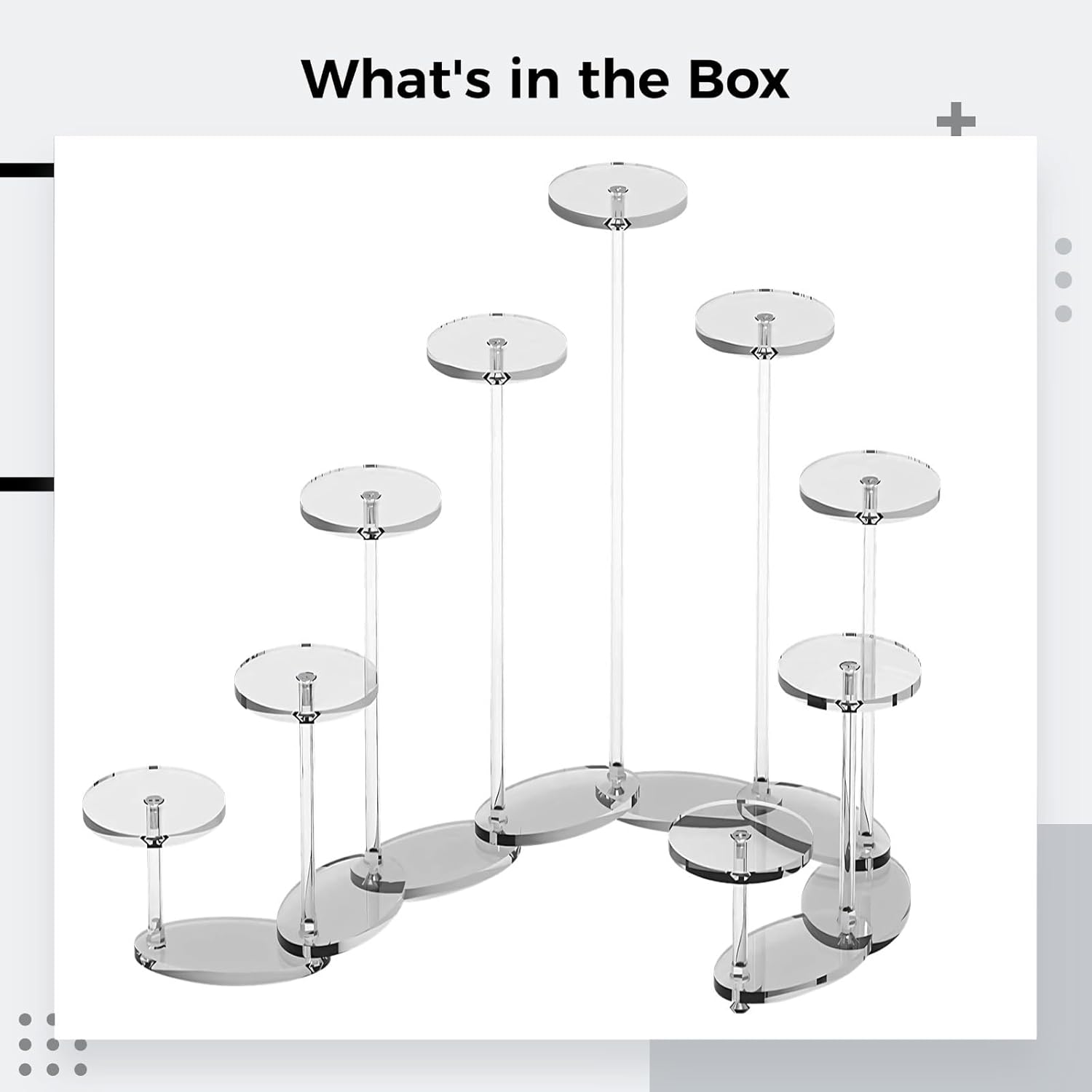 What's in the Box